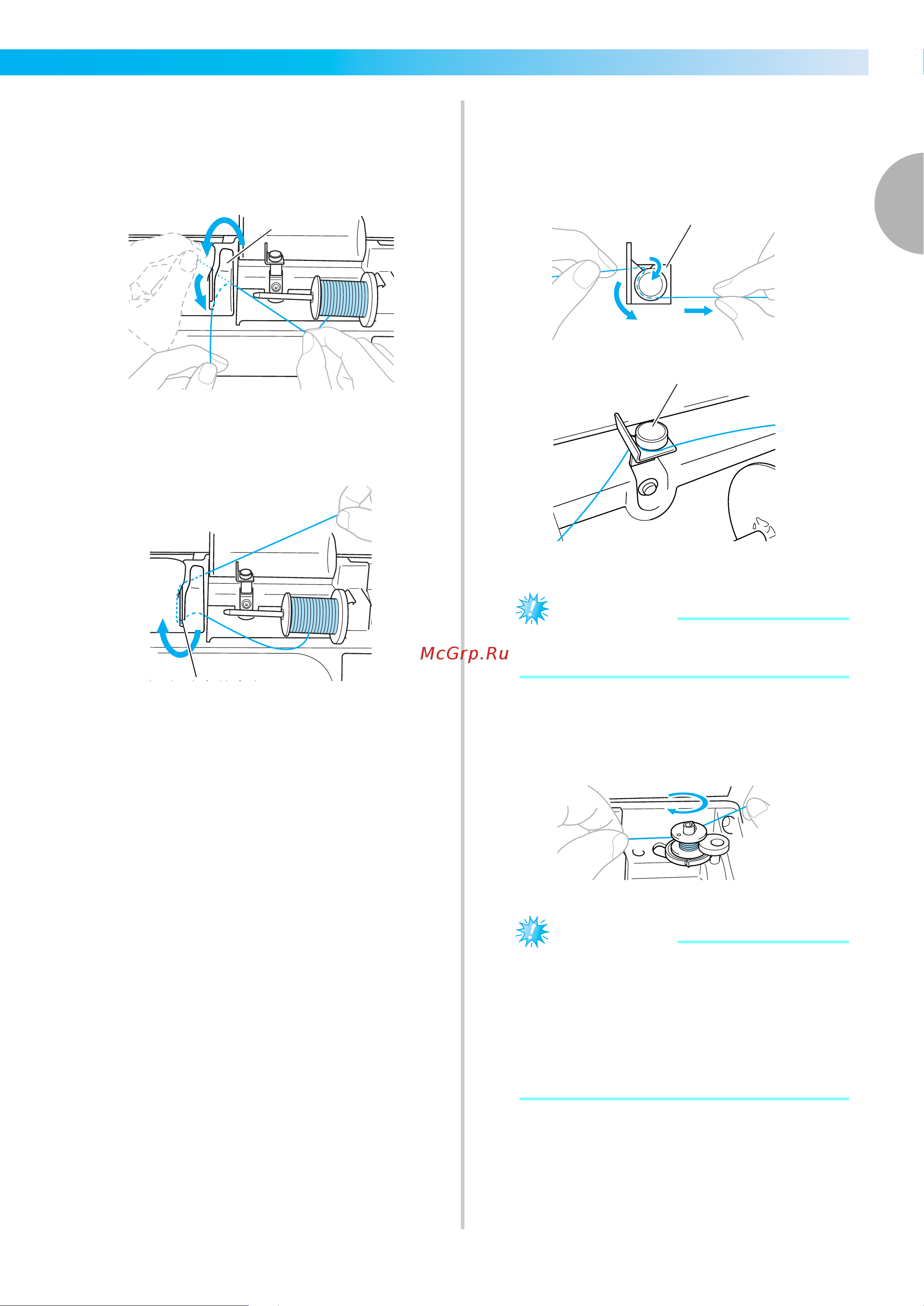 McGrp.Ru