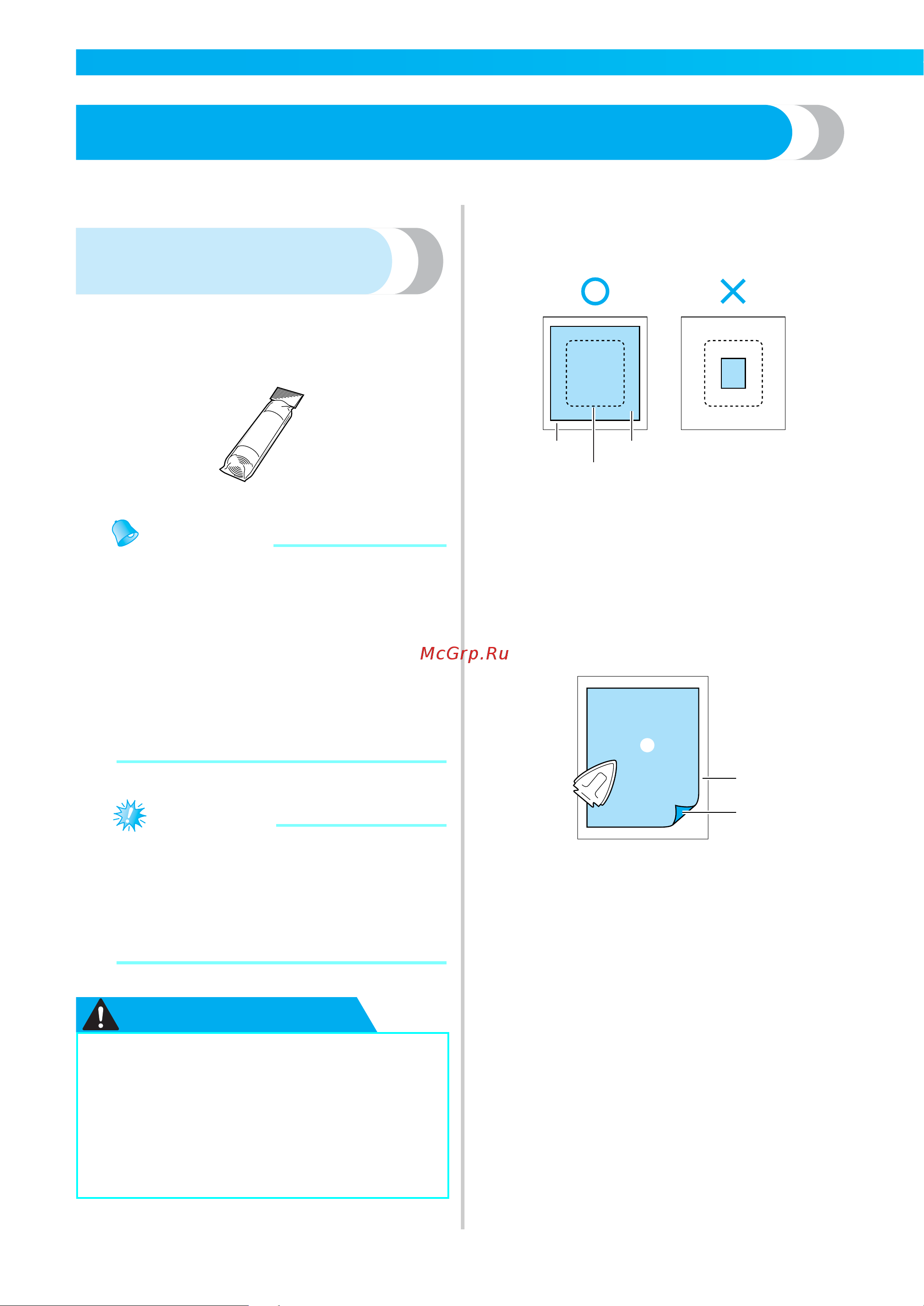 McGrp.Ru