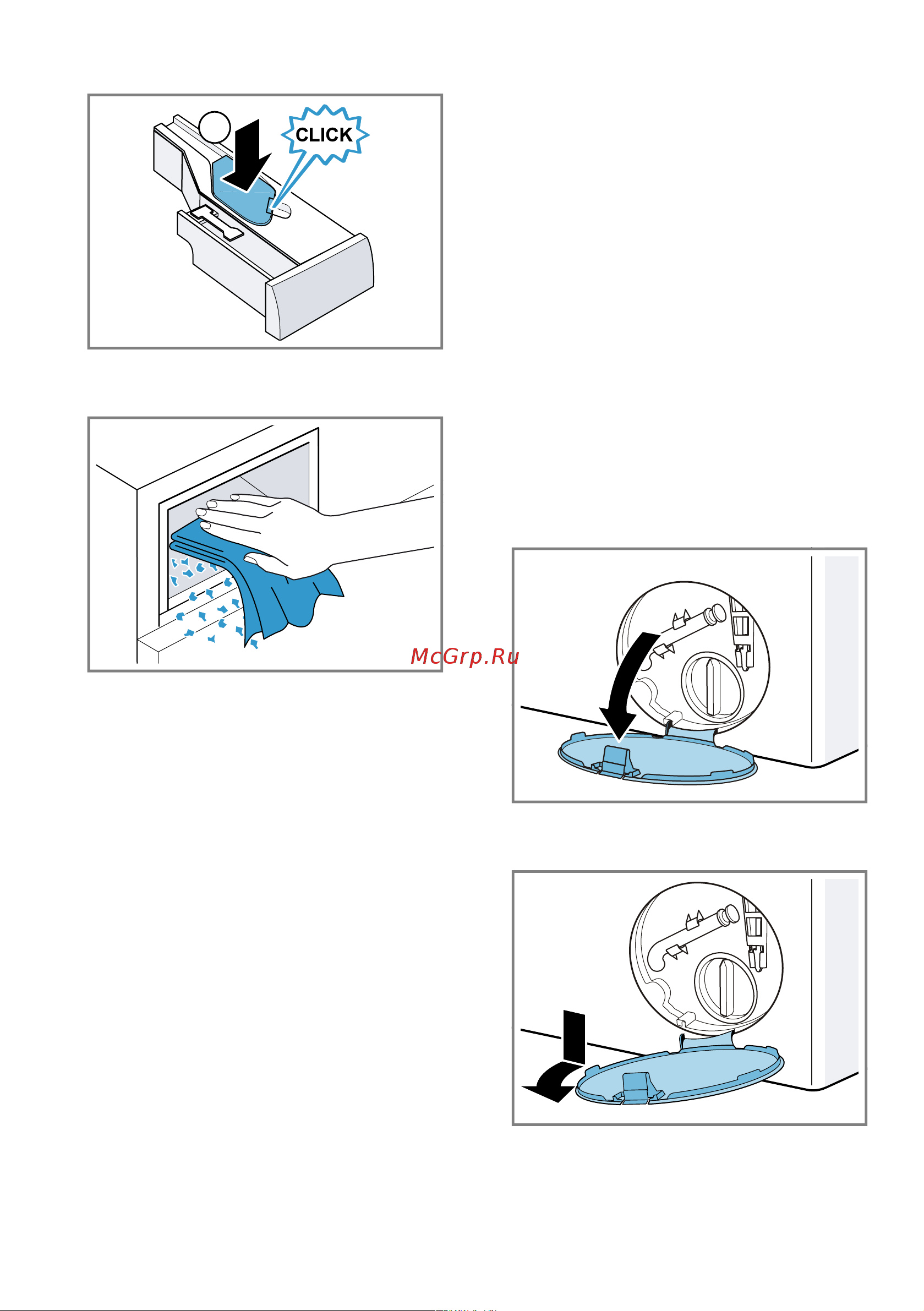 CLICK

McGrp.Ru