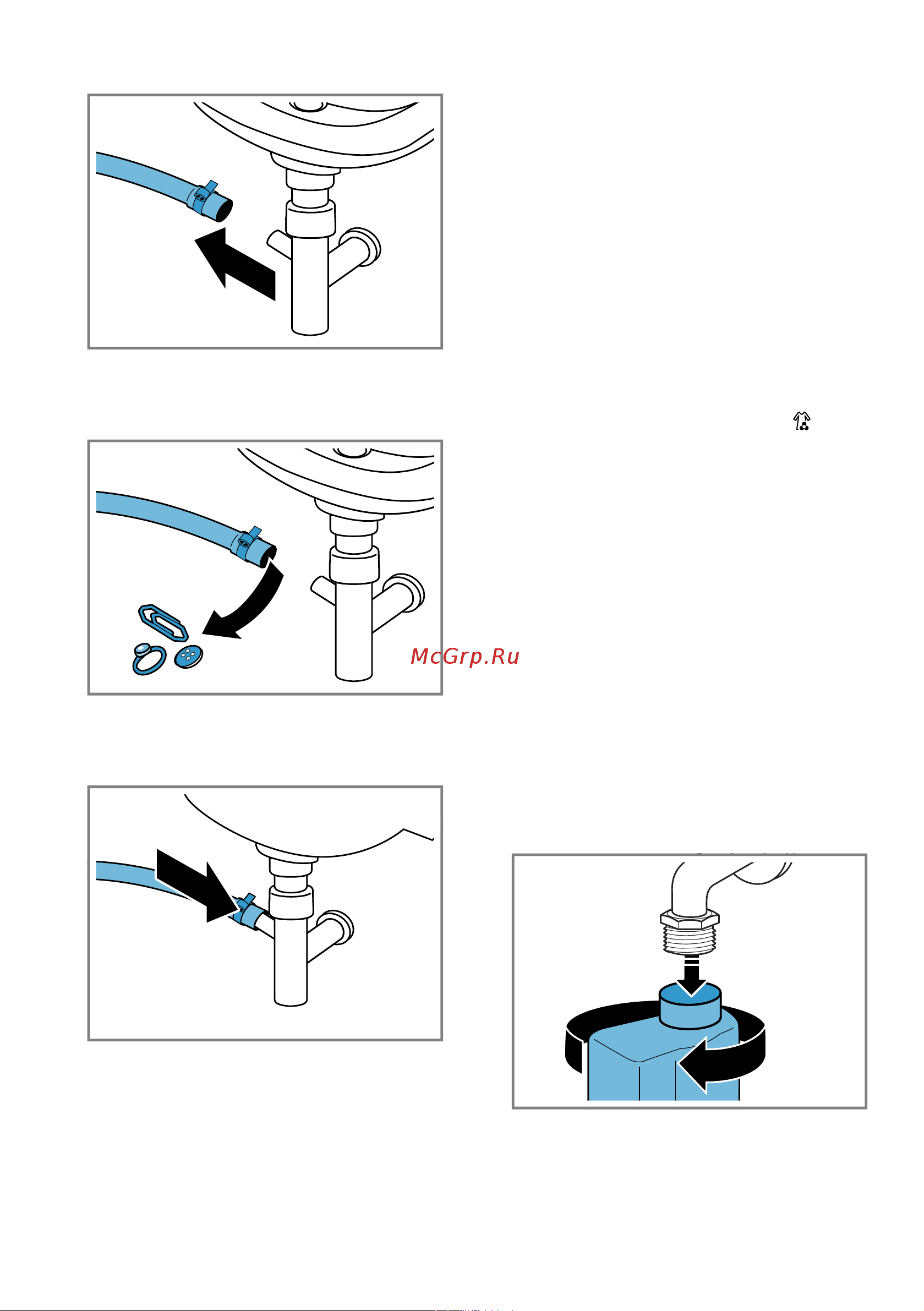 McGrp.Ru