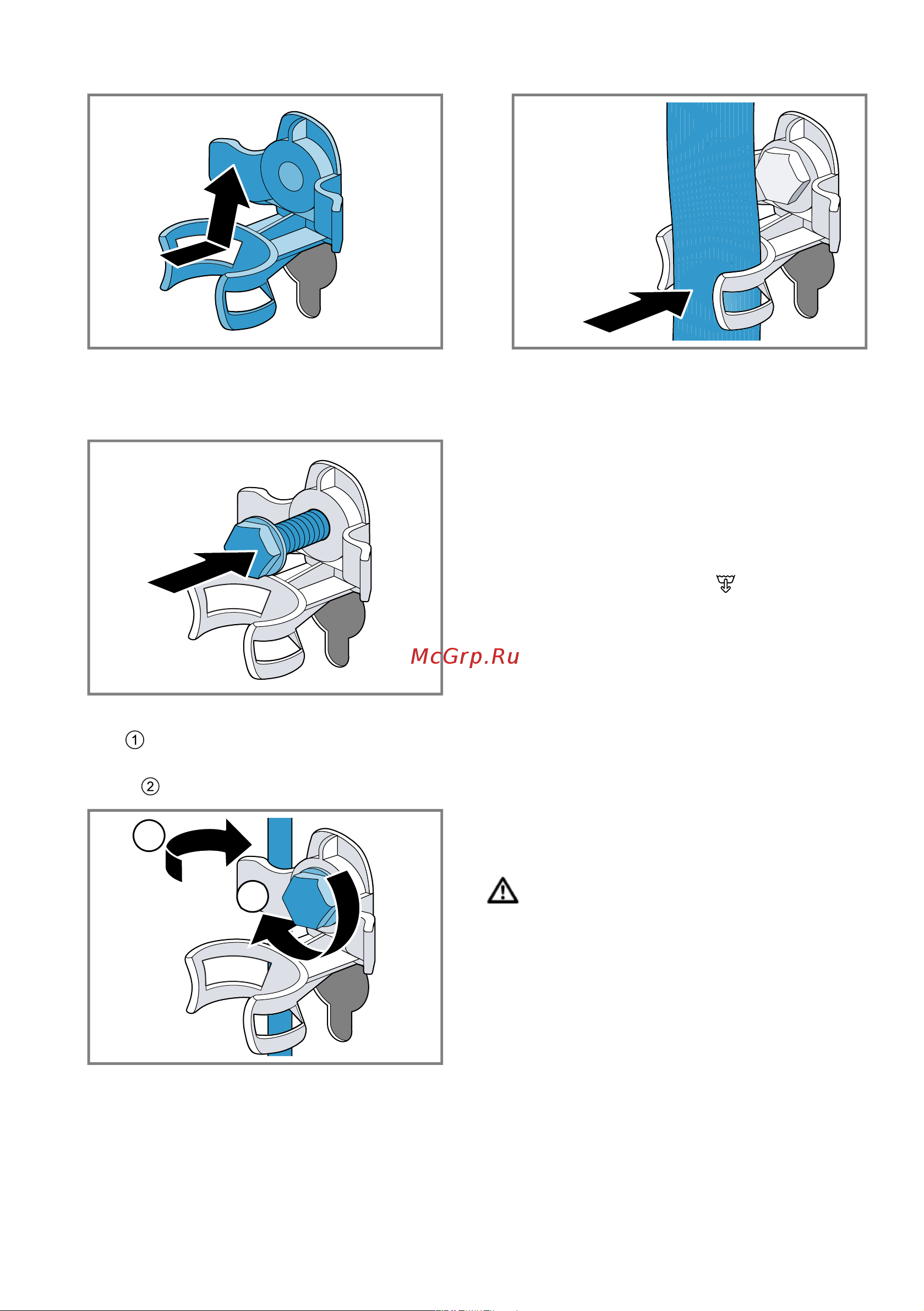 McGrp.Ru

①

②