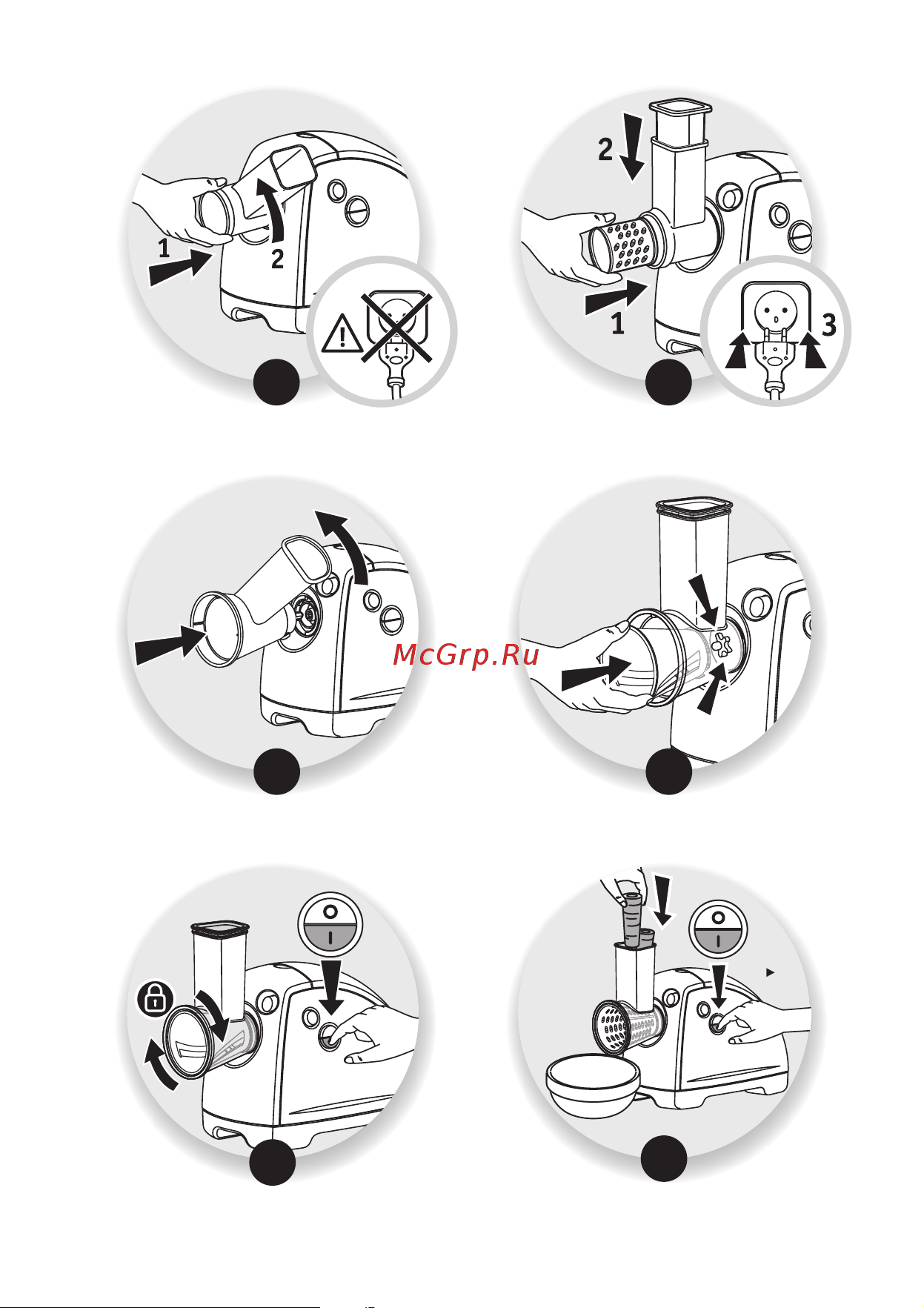 1
2

2
1
3

McGrp.Ru

O
I

O
I