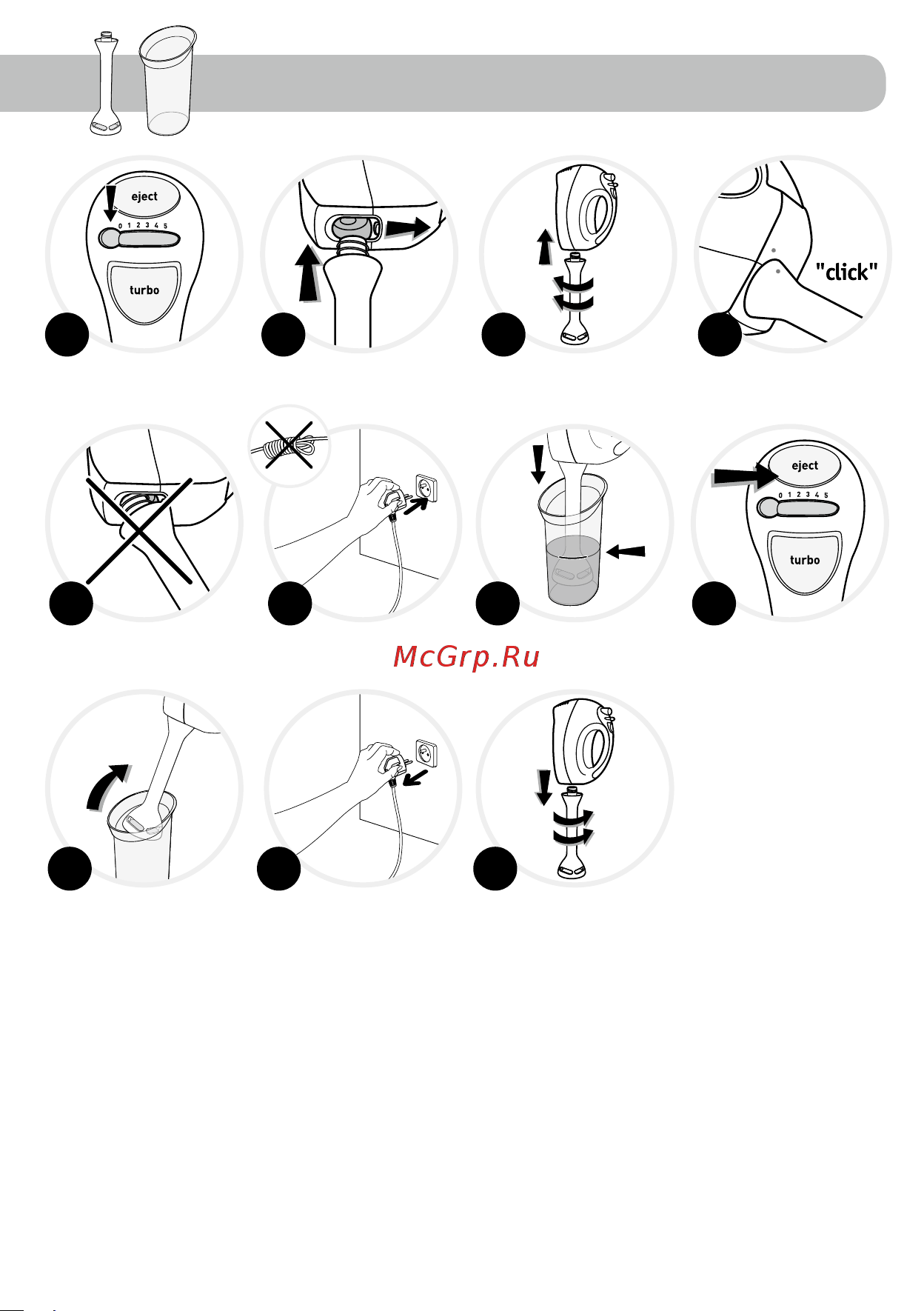 eject
0 1 2 3 4 5
turbo

"click"

eject
0 1 2 3 4 5
turbo

McGrp.Ru