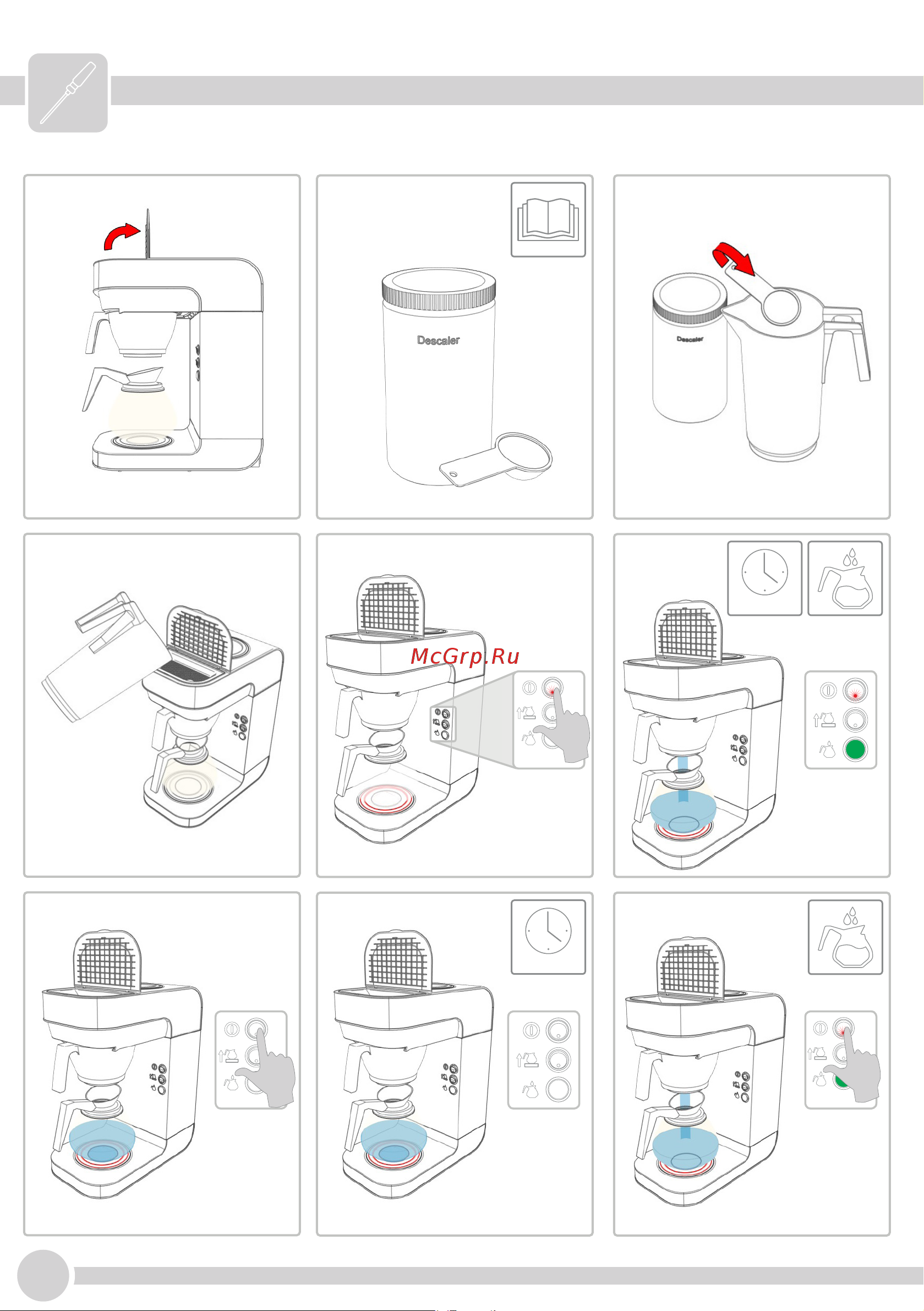 Descaler

Descaler

McGrp.Ru