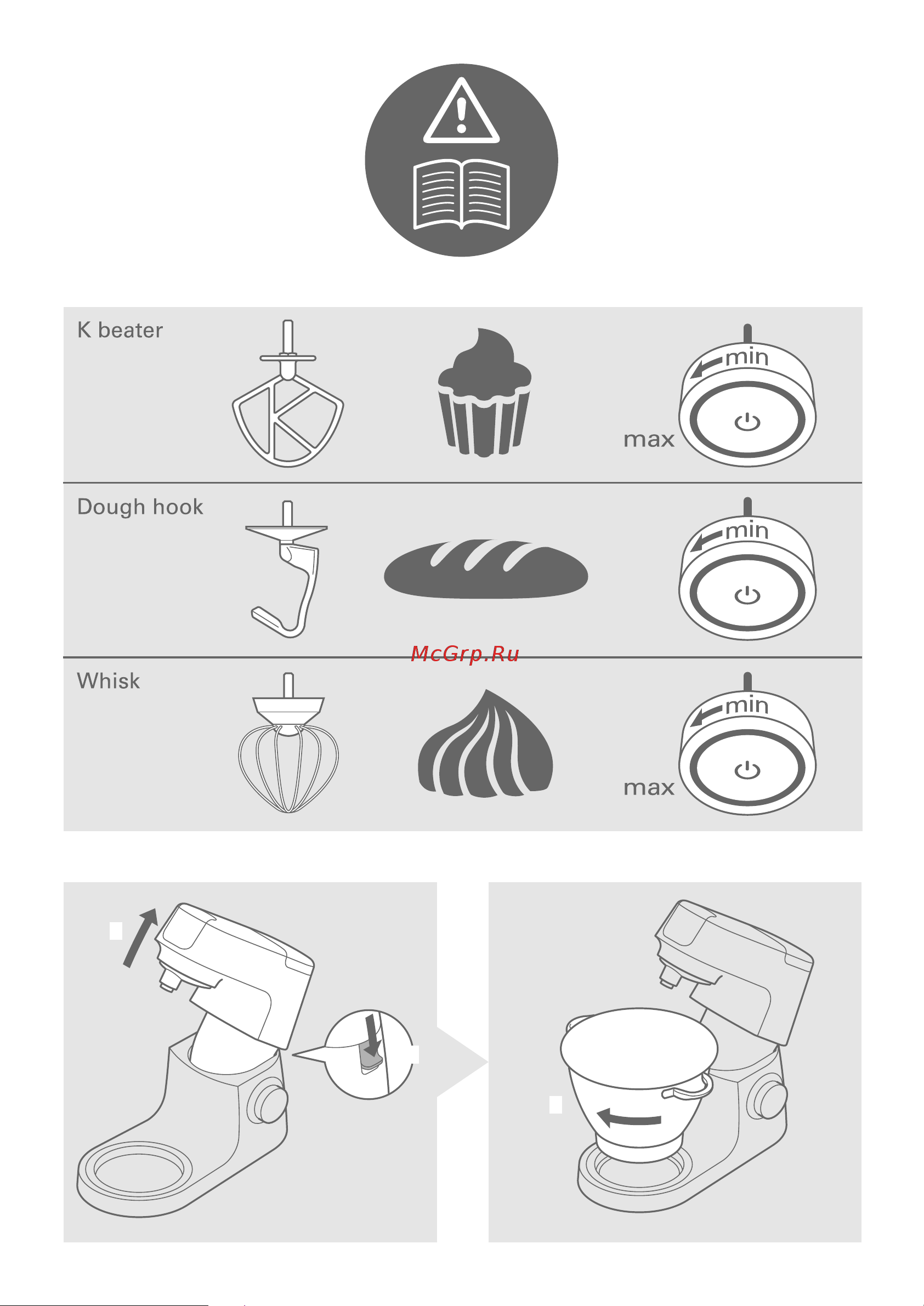 K beater

min

max

Dough hook

min

McGrp.Ru

Whisk

min

max