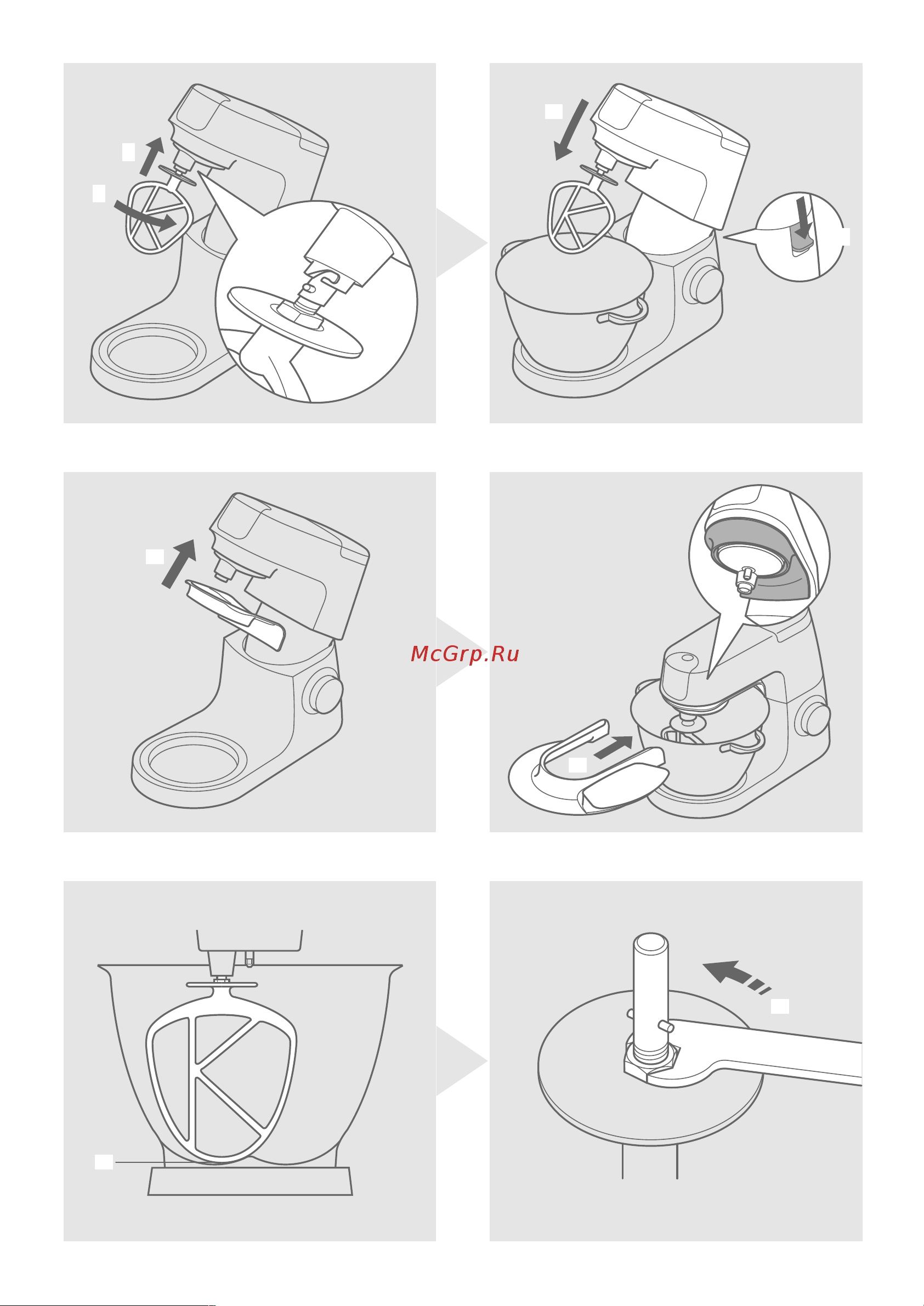 McGrp.Ru