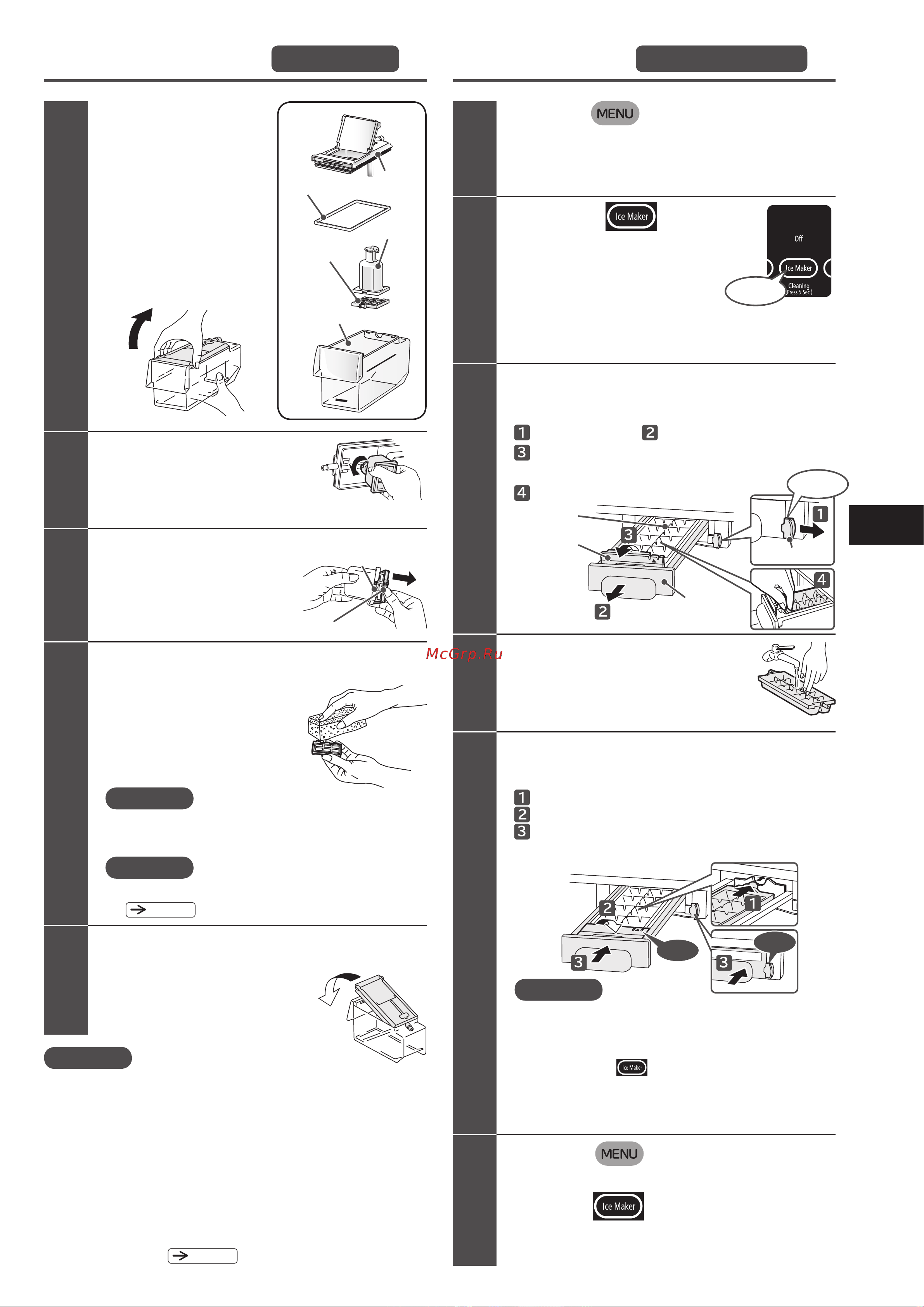 MENU

Ice Maker

Off

Ice Maker

Cleaning (Press 5 Sec.)

1 2
3

4

1

3

4

2

McGrp.Ru

1
2
3

2

1

3

3

Ice Maker

MENU

Ice Maker