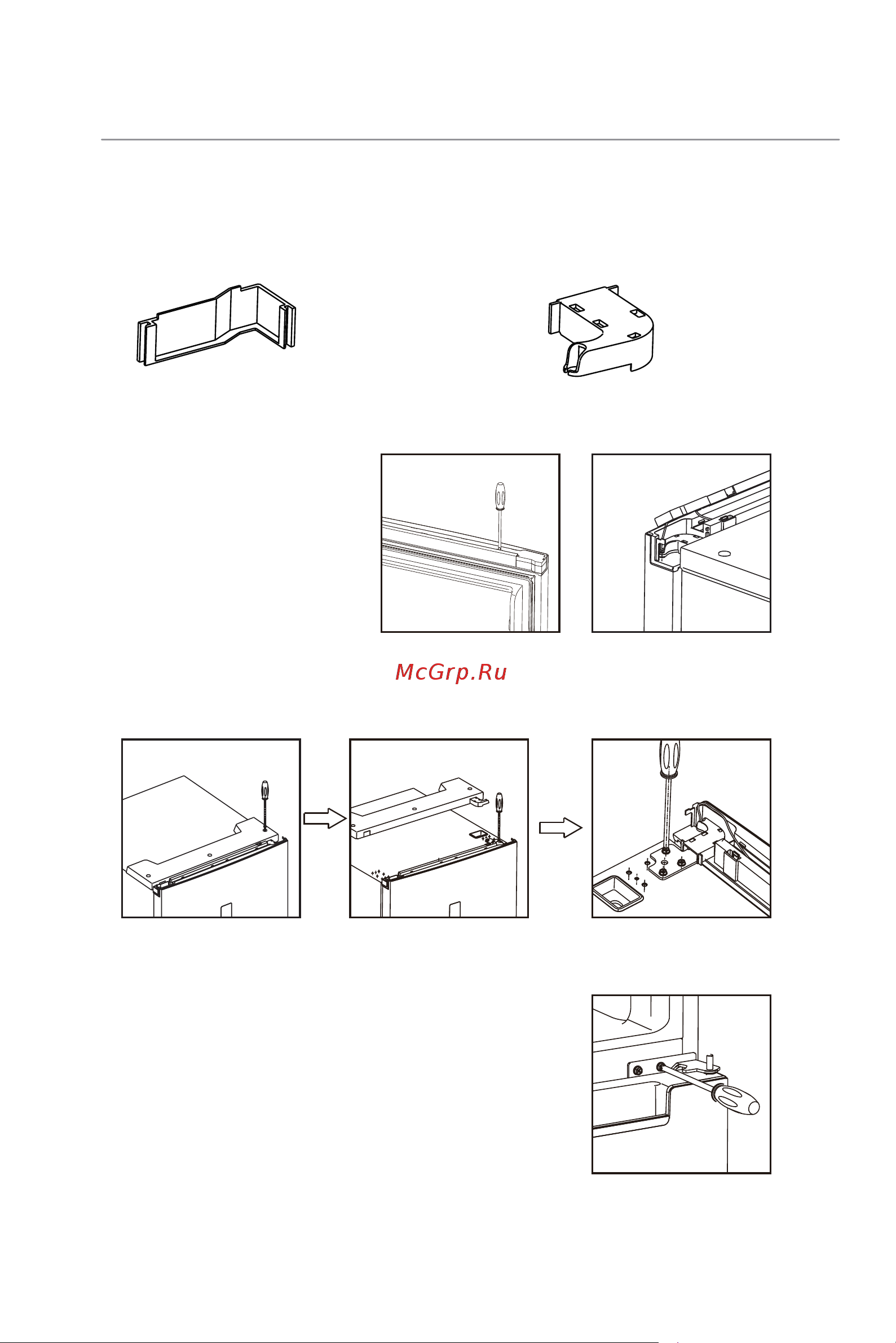 McGrp.Ru