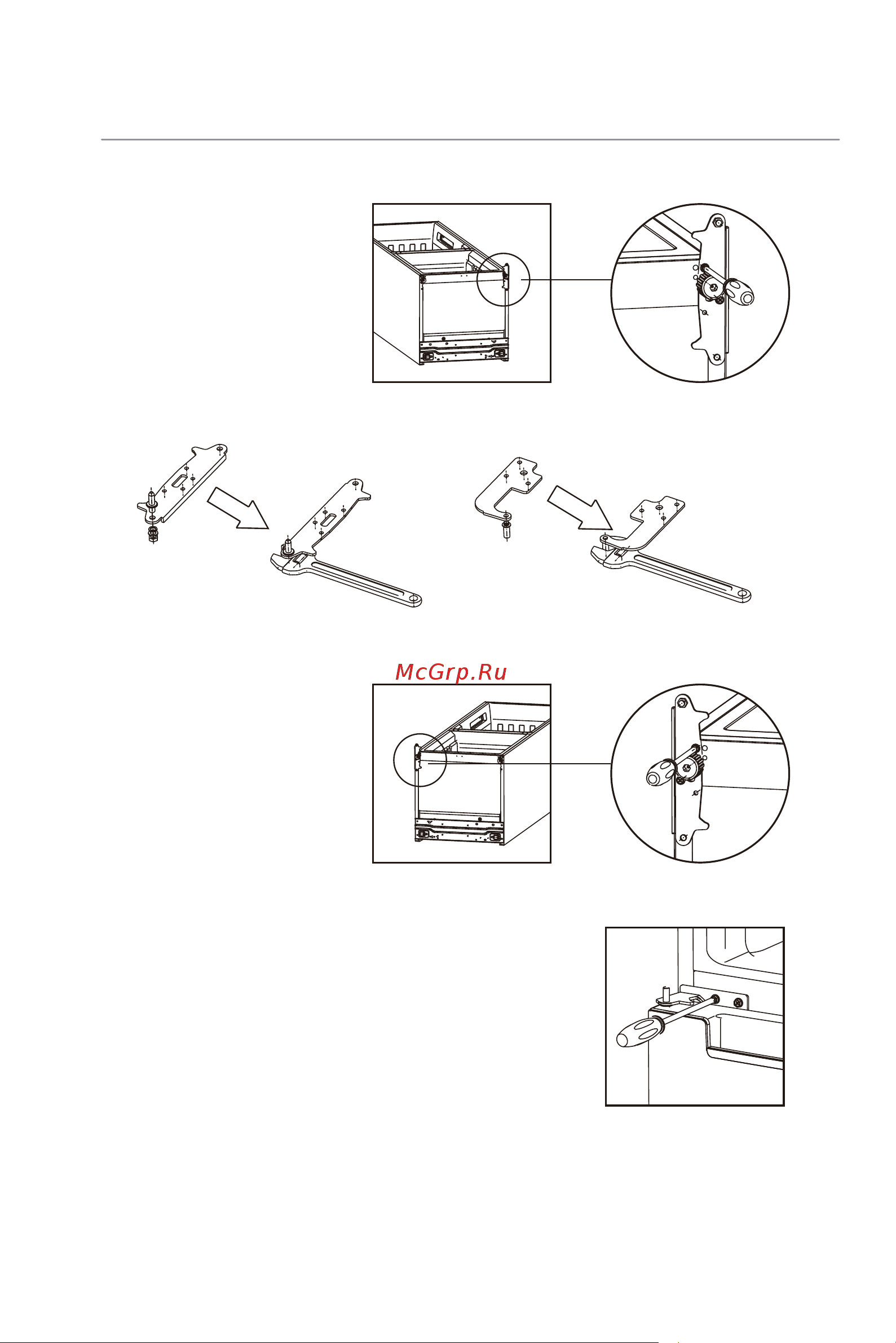 McGrp.Ru