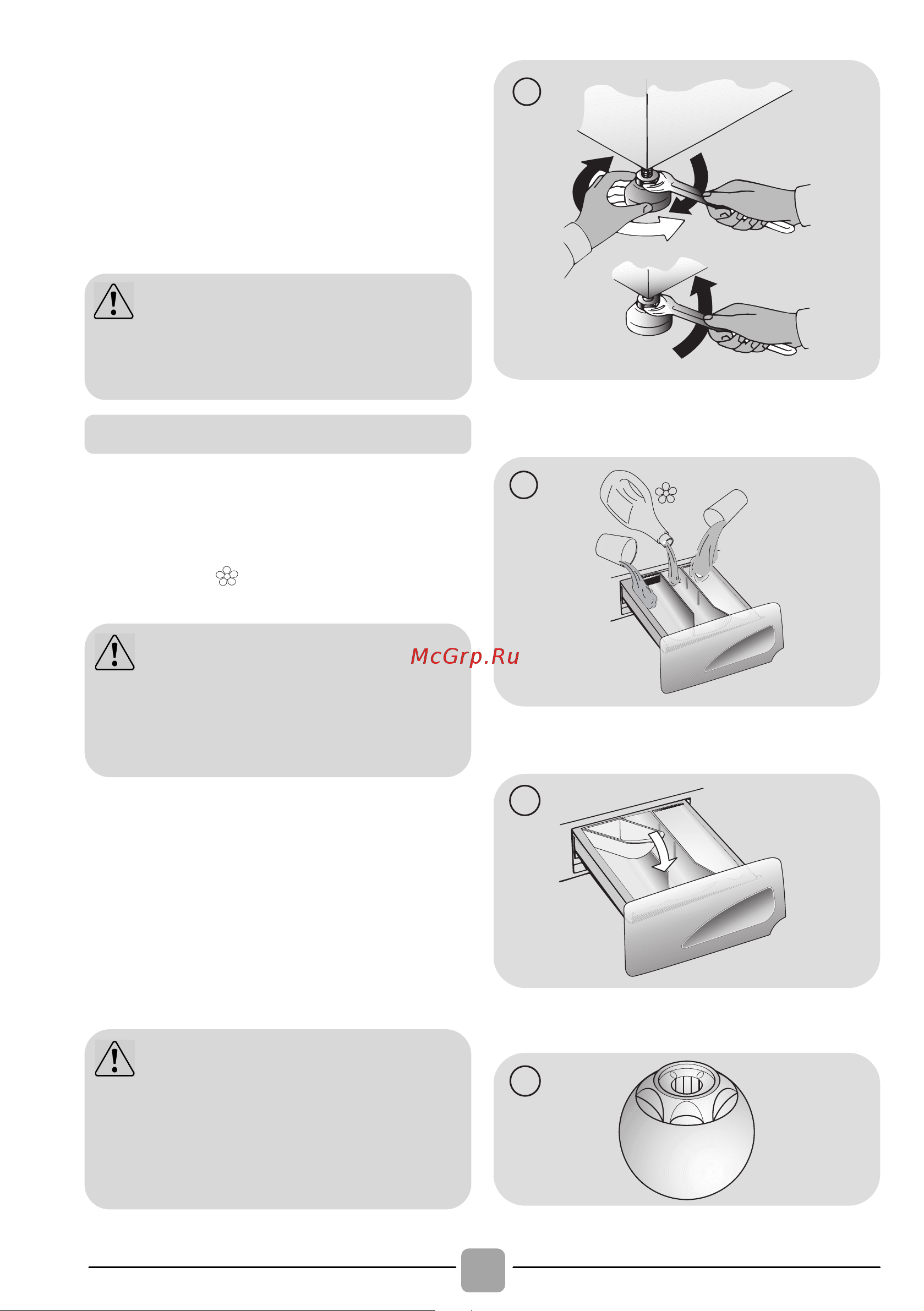 McGrp.Ru