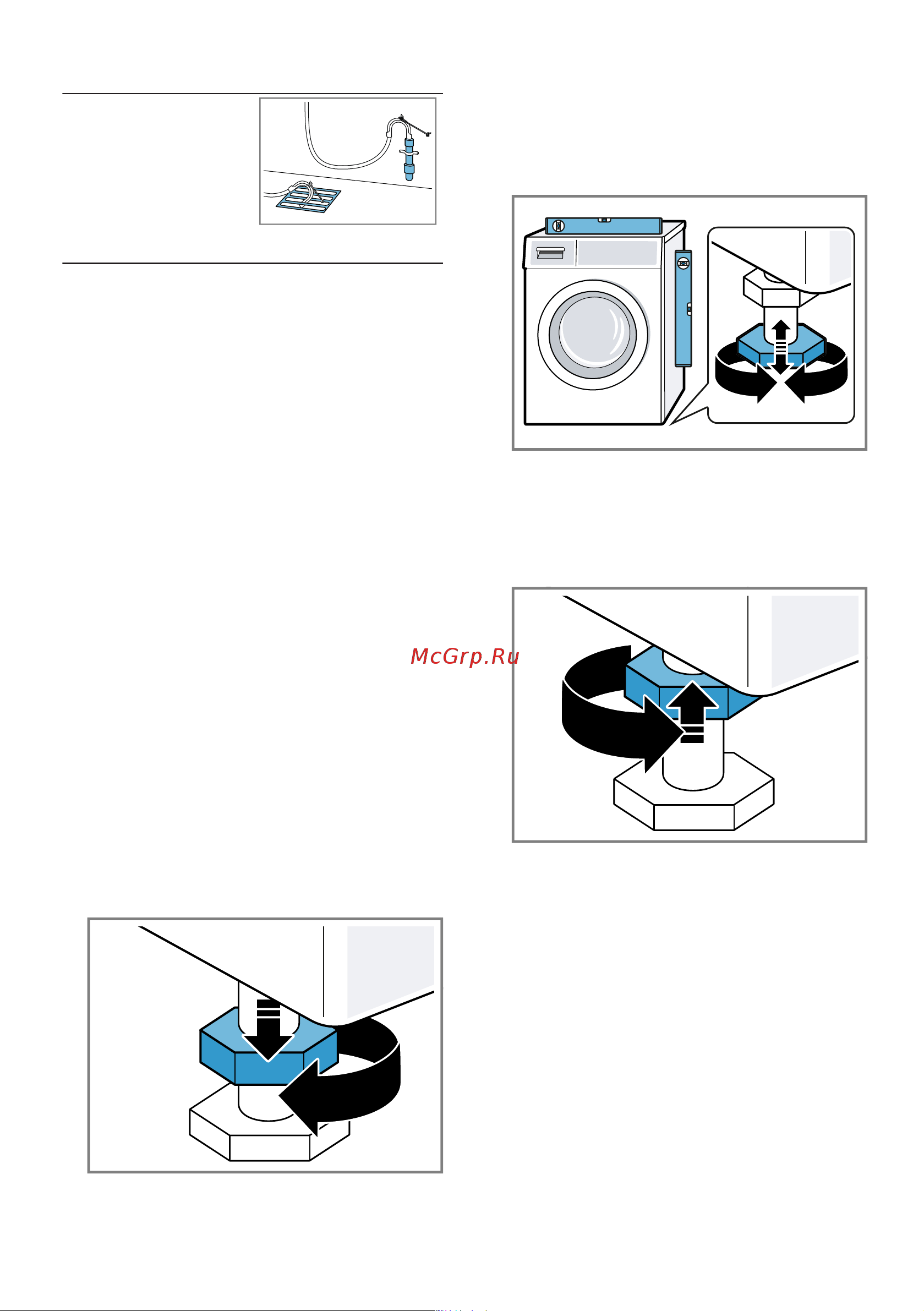 McGrp.Ru