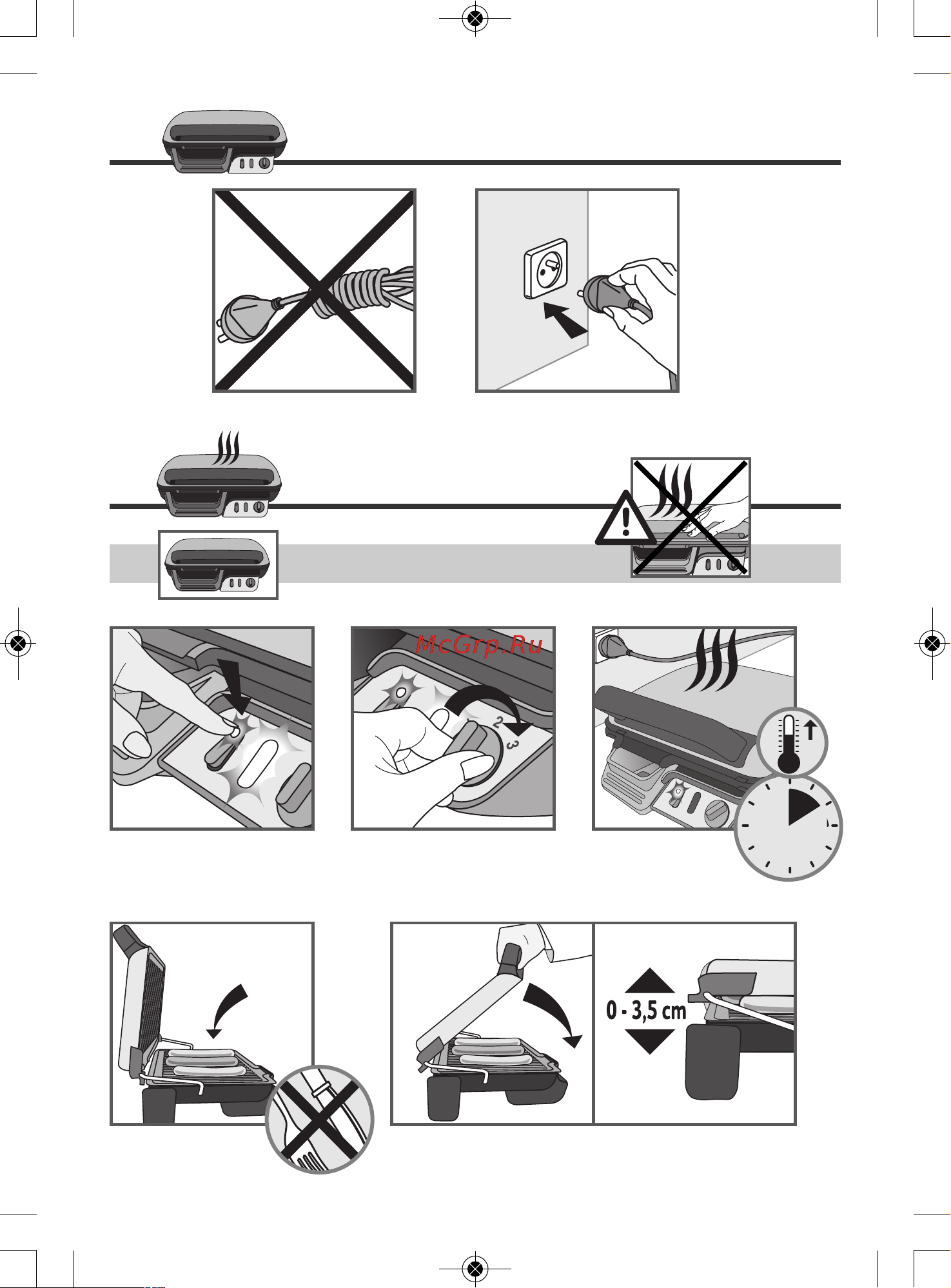 McGrp.Ru

2
3

0 - 3,5 cm