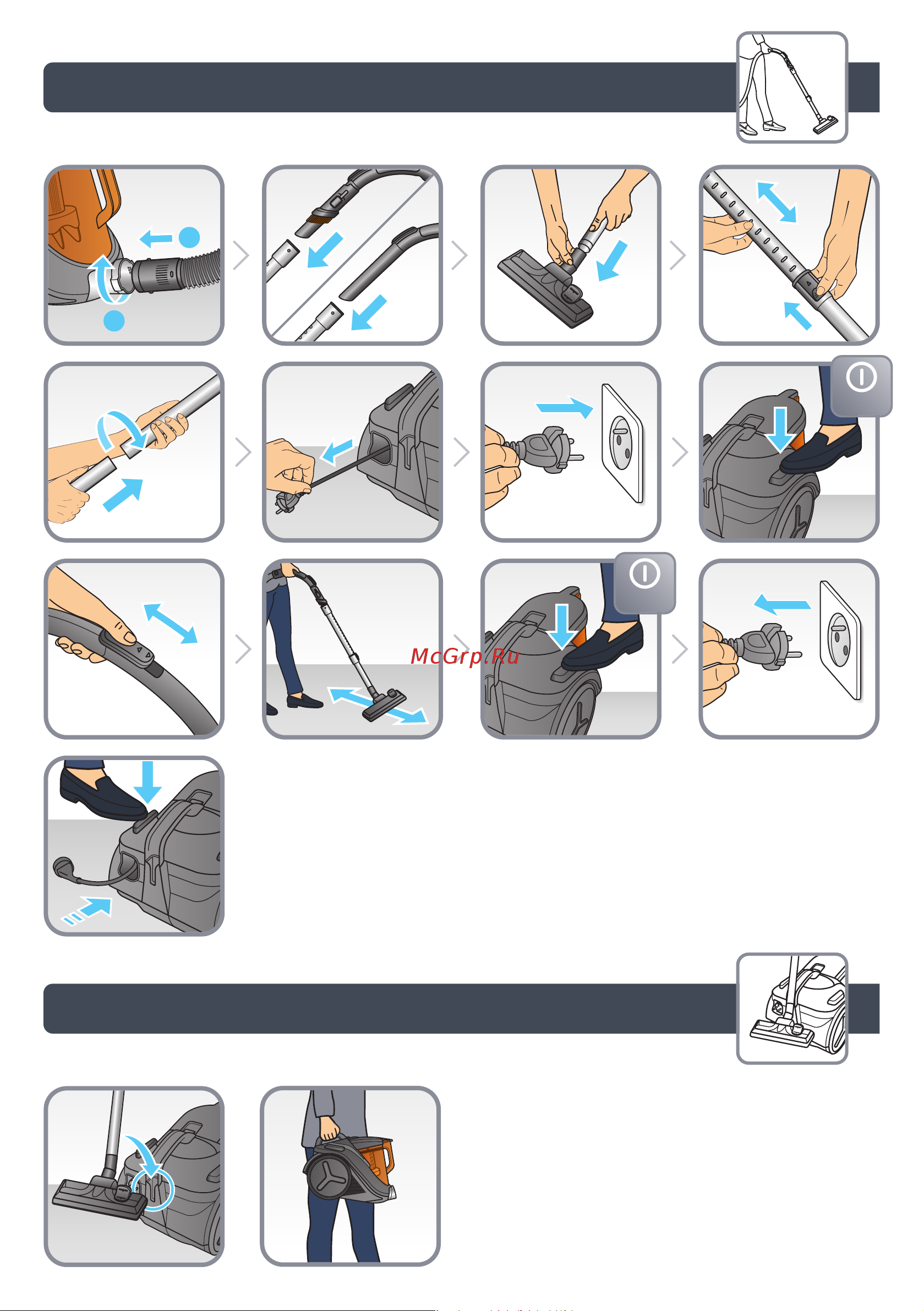 McGrp.Ru