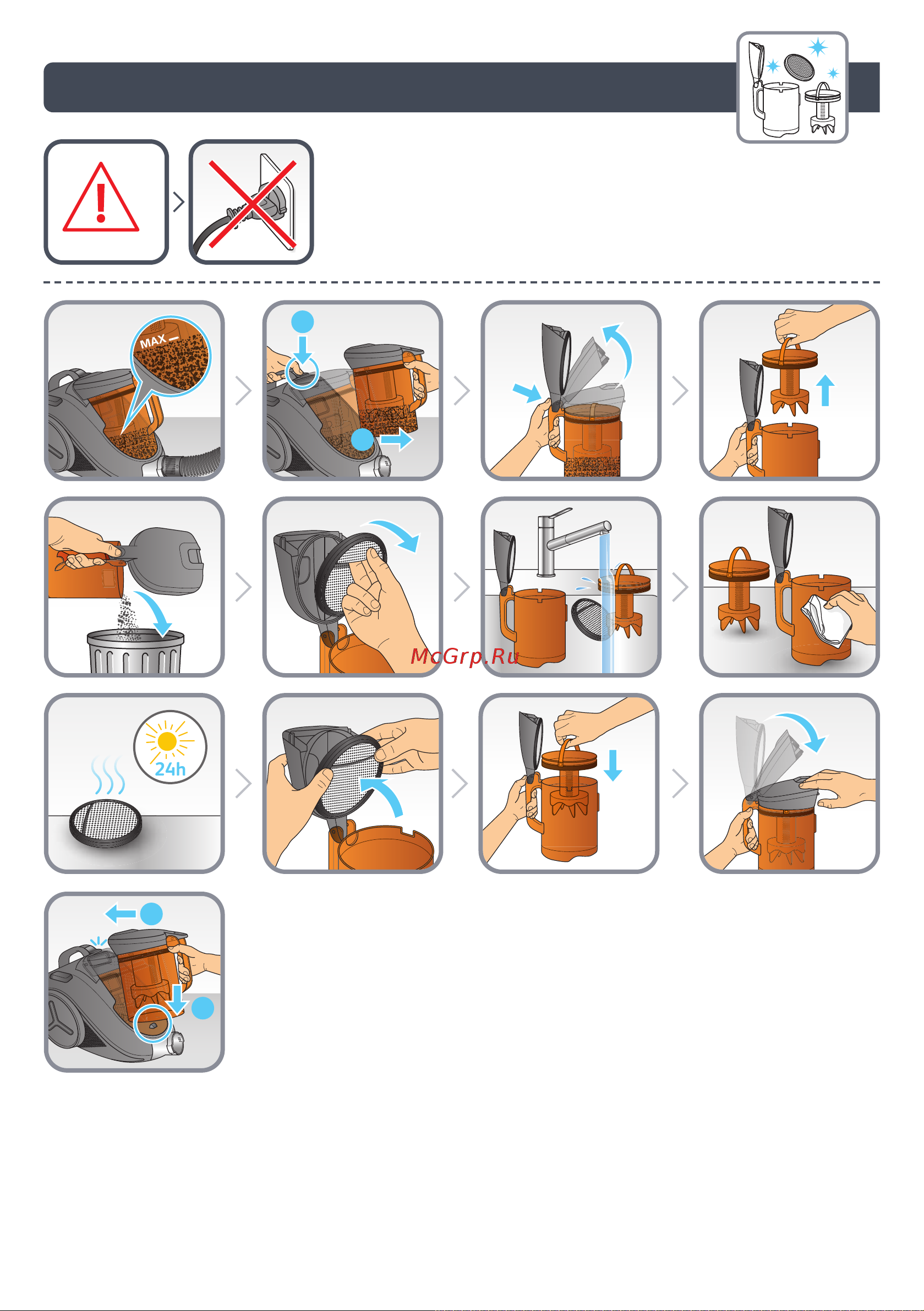 MAX

McGrp.Ru

24h