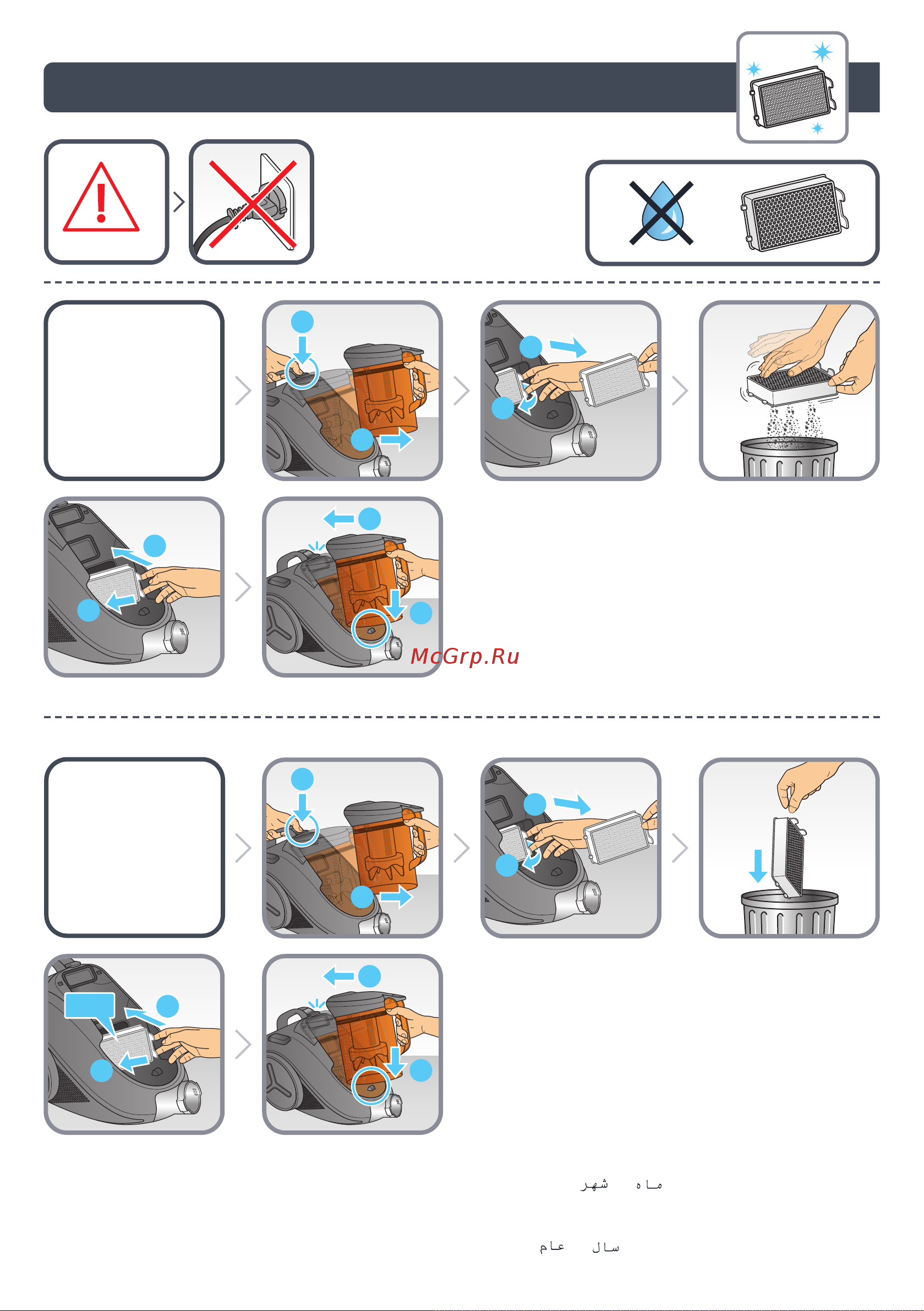 McGrp.Ru

شهر ماه

عام سال