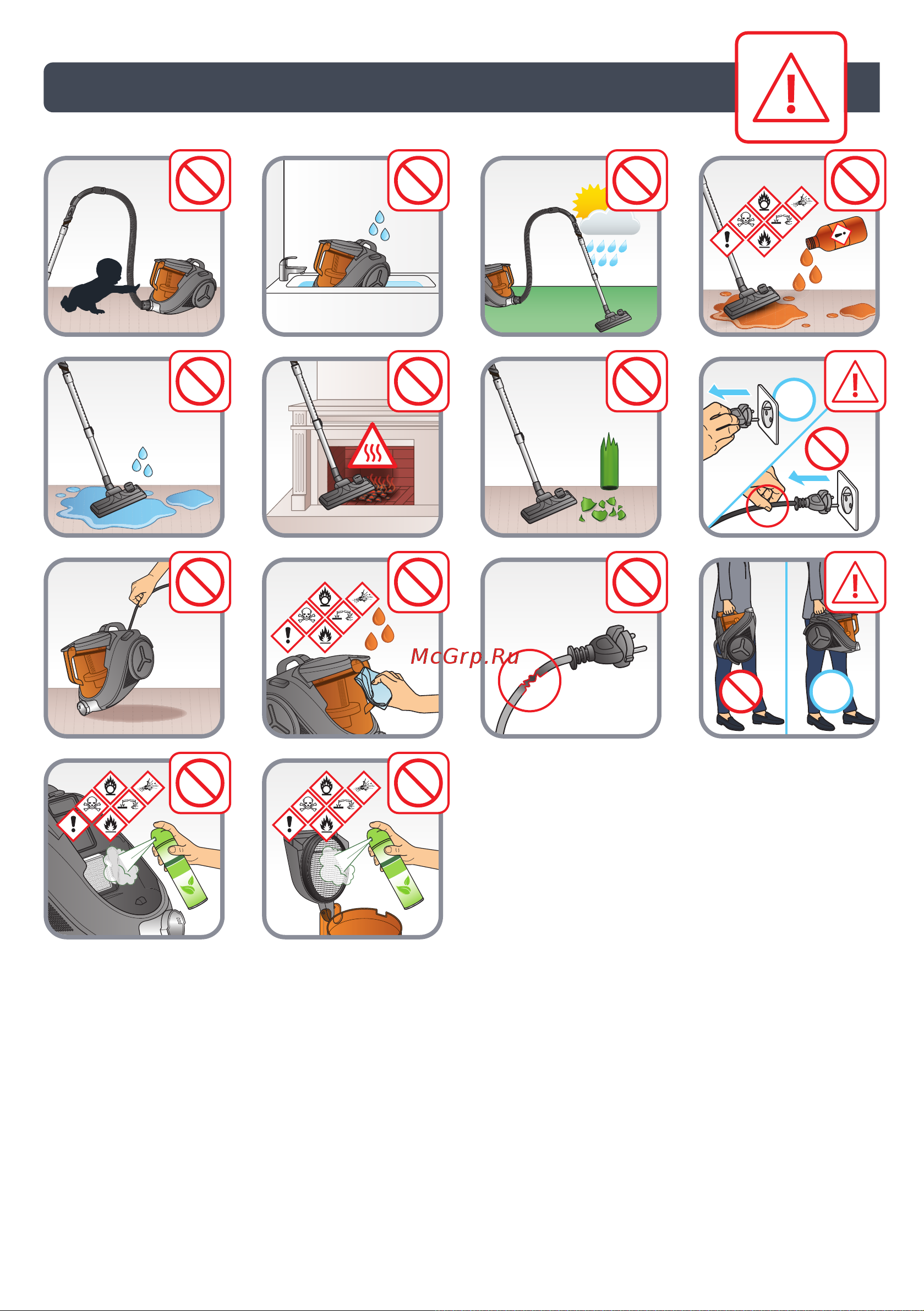 McGrp.Ru