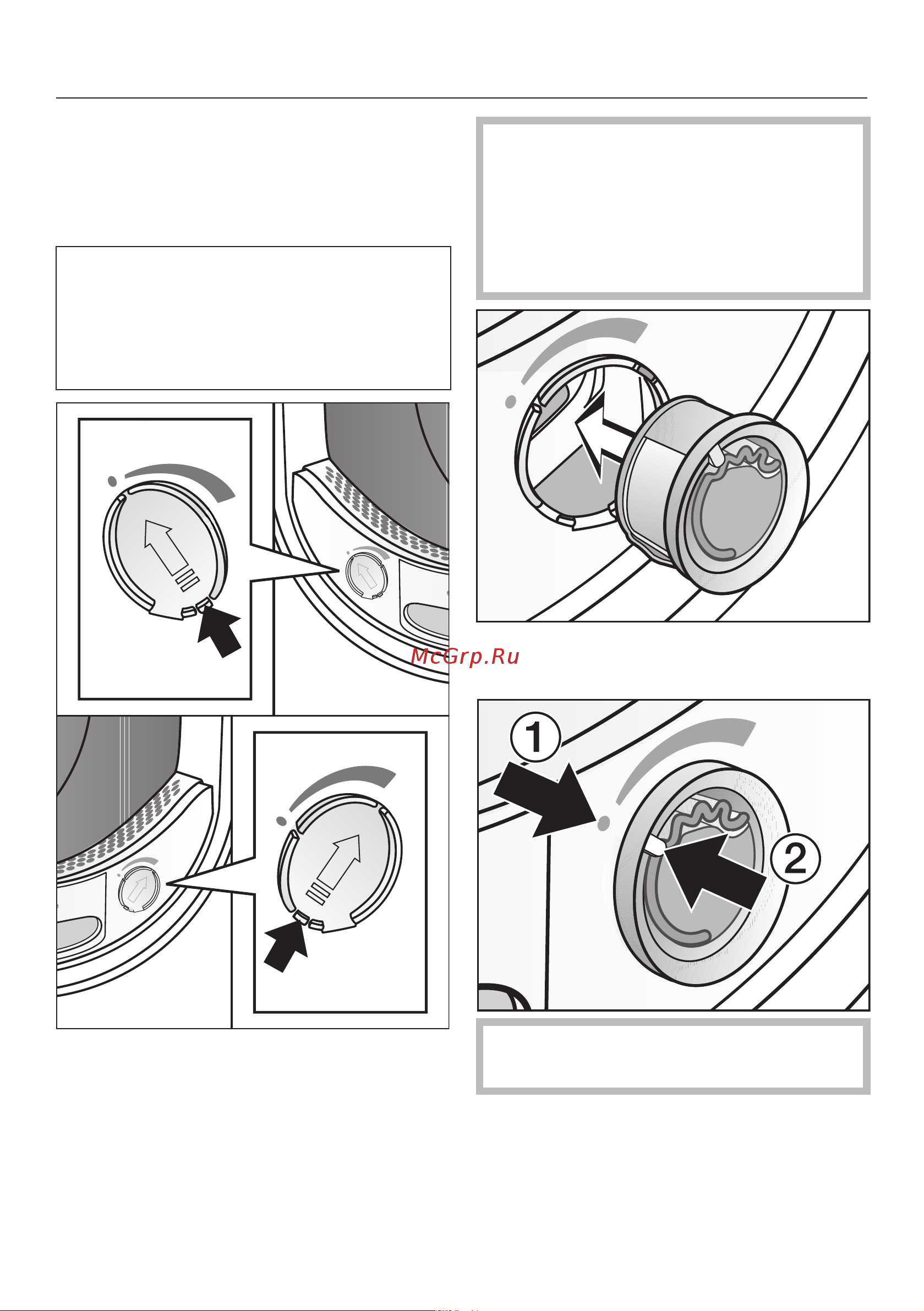 McGrp.Ru

1

2