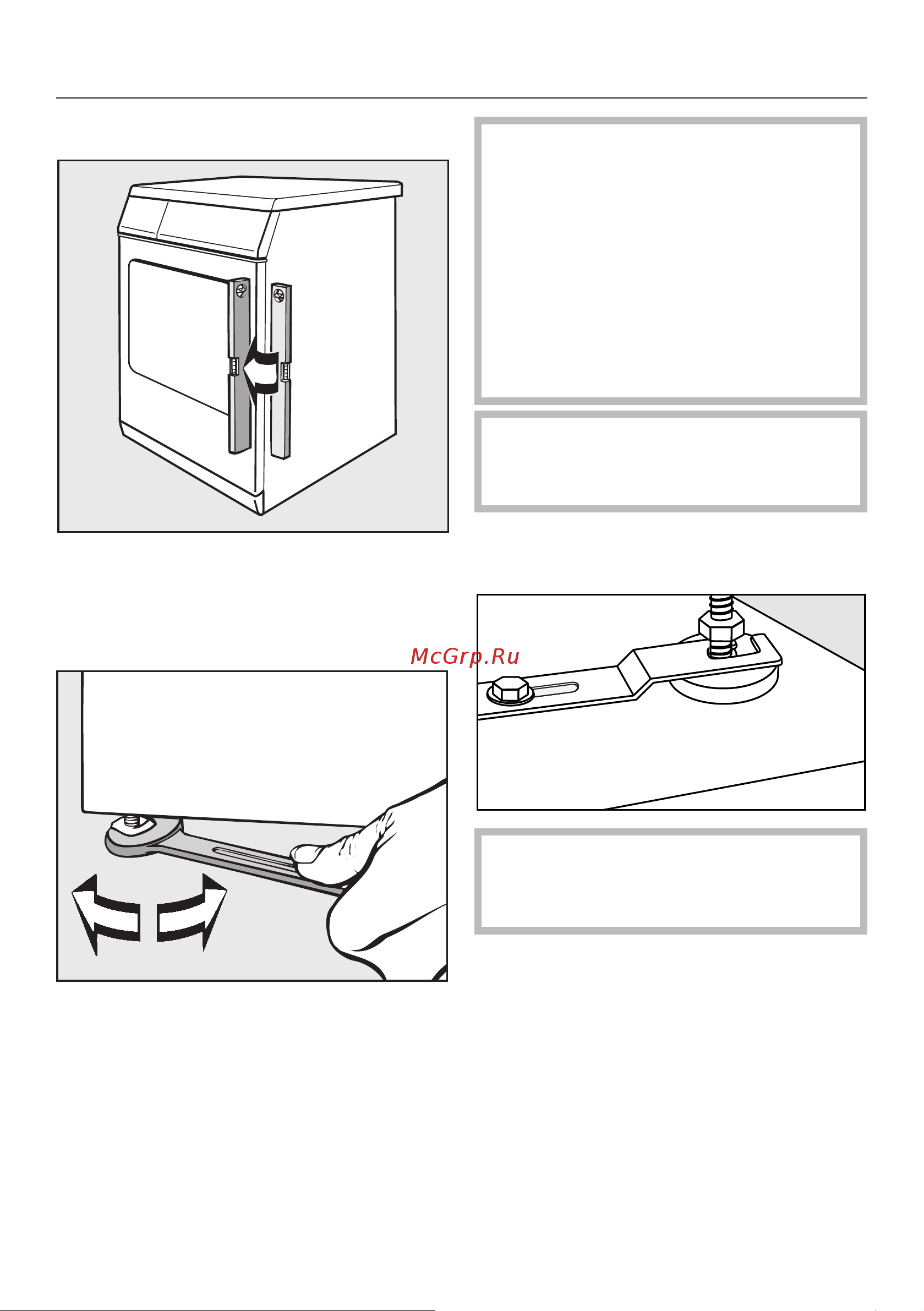 McGrp.Ru