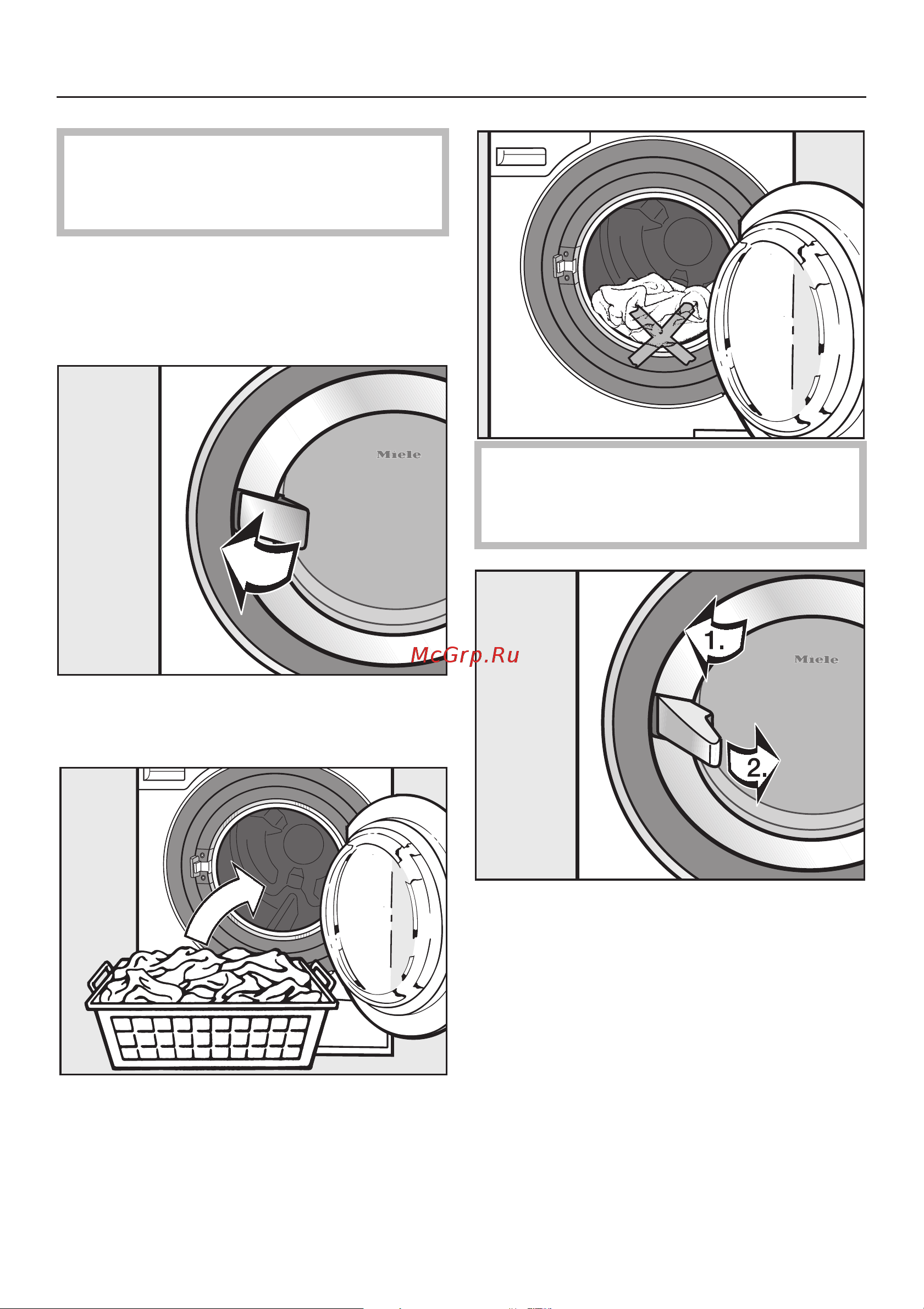 Miele

McGrp.Ru

1.

Miele

2.