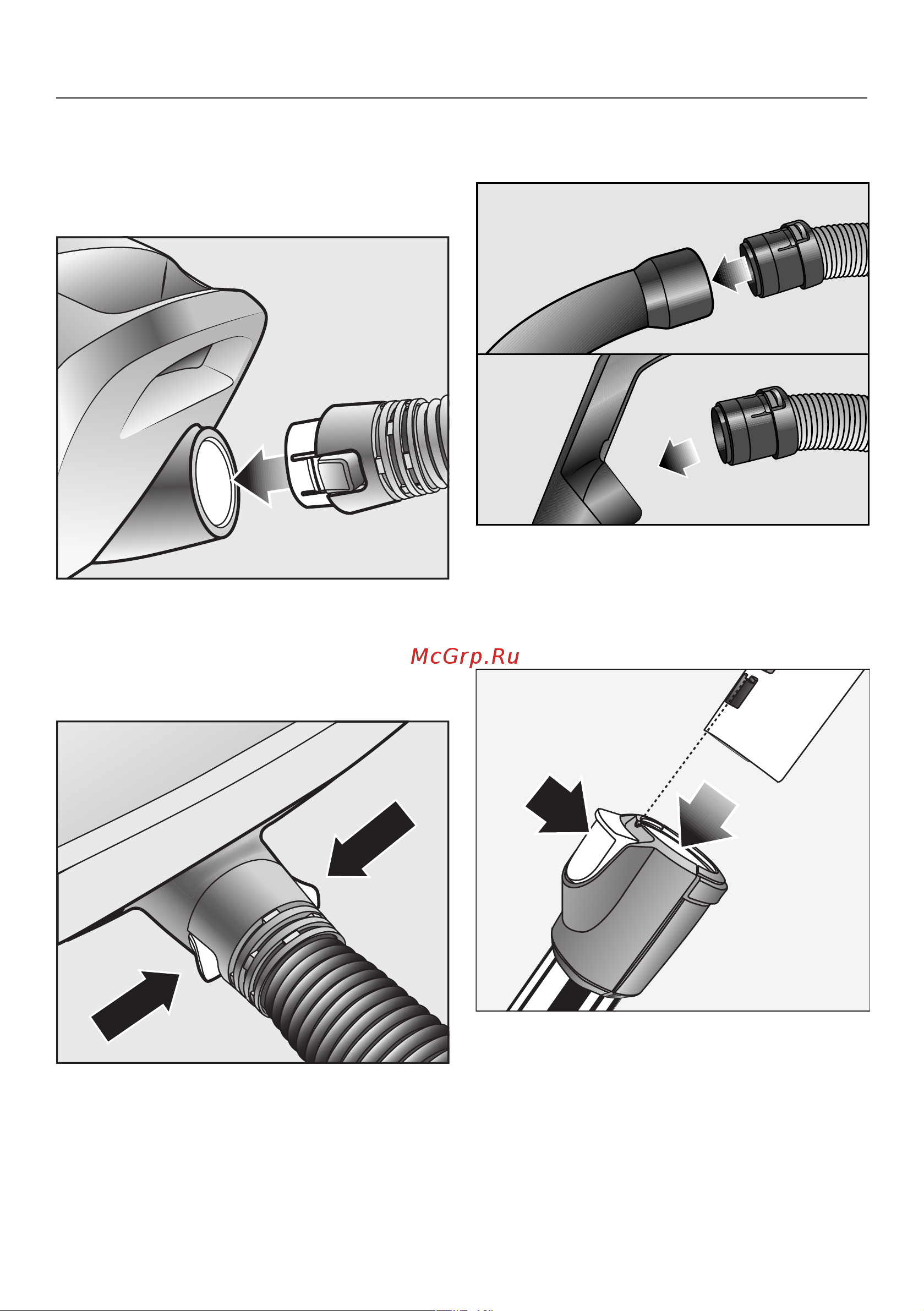 McGrp.Ru