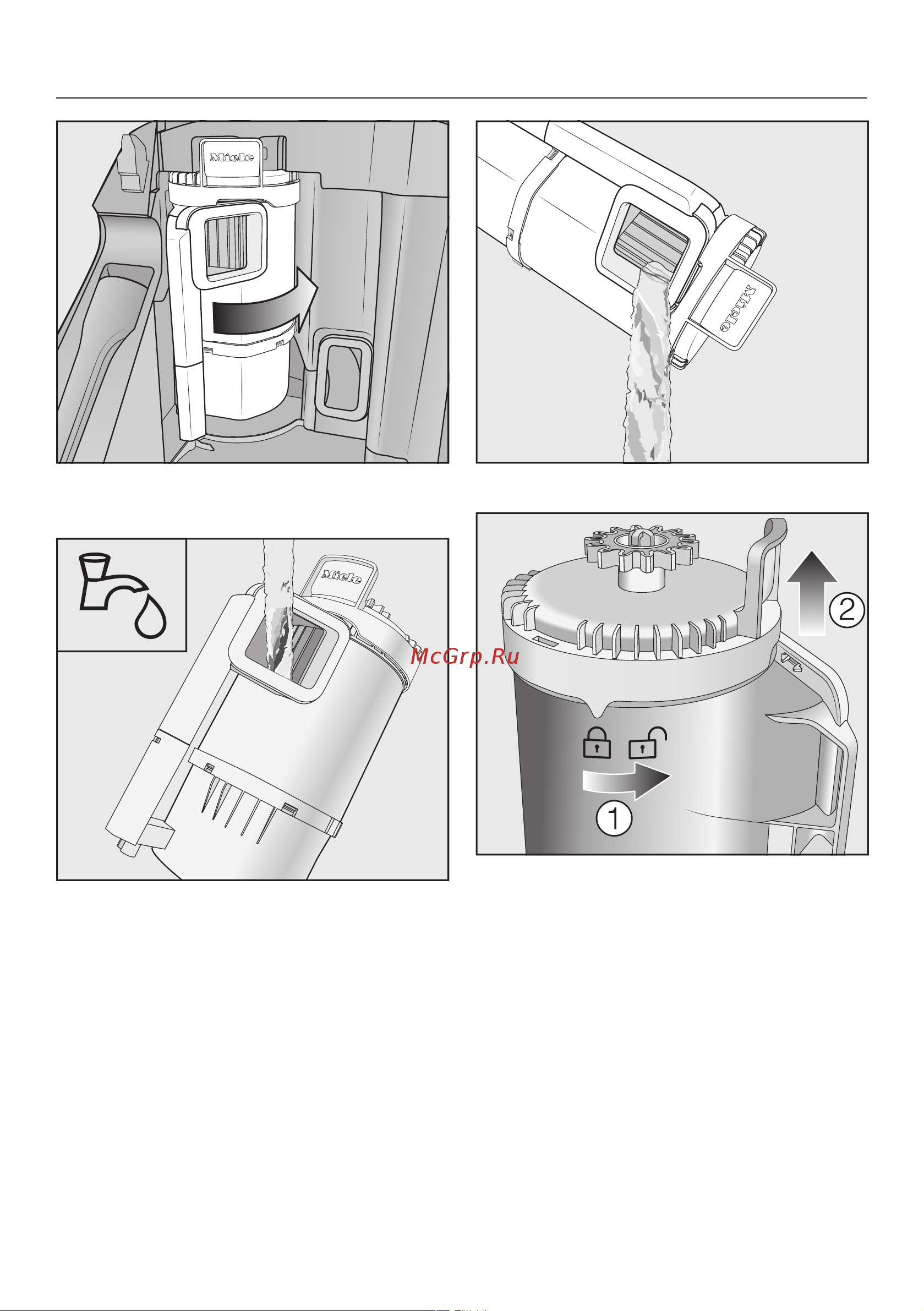 Miele

Miele

Miele

McGrp.Ru

2

1