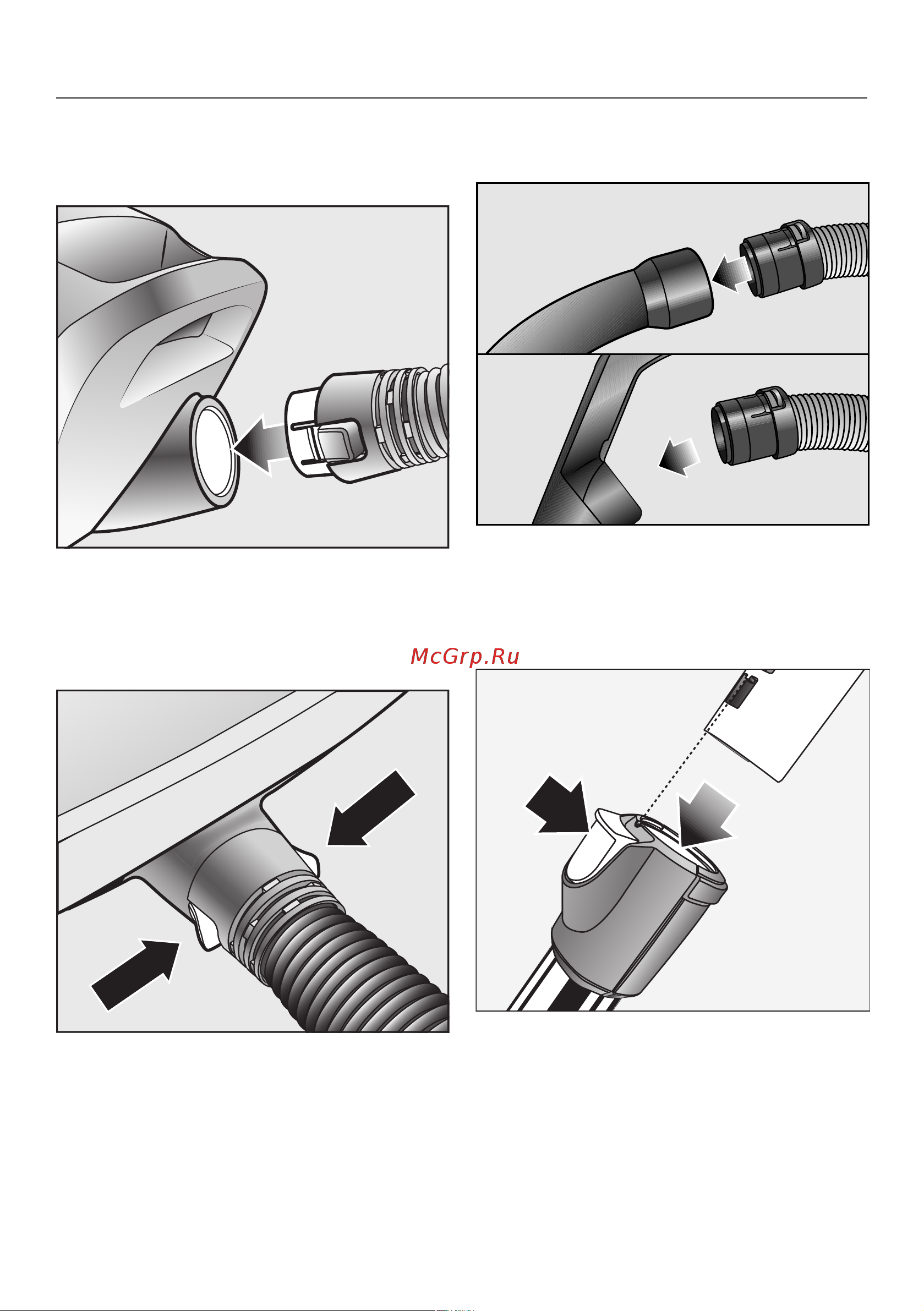 McGrp.Ru