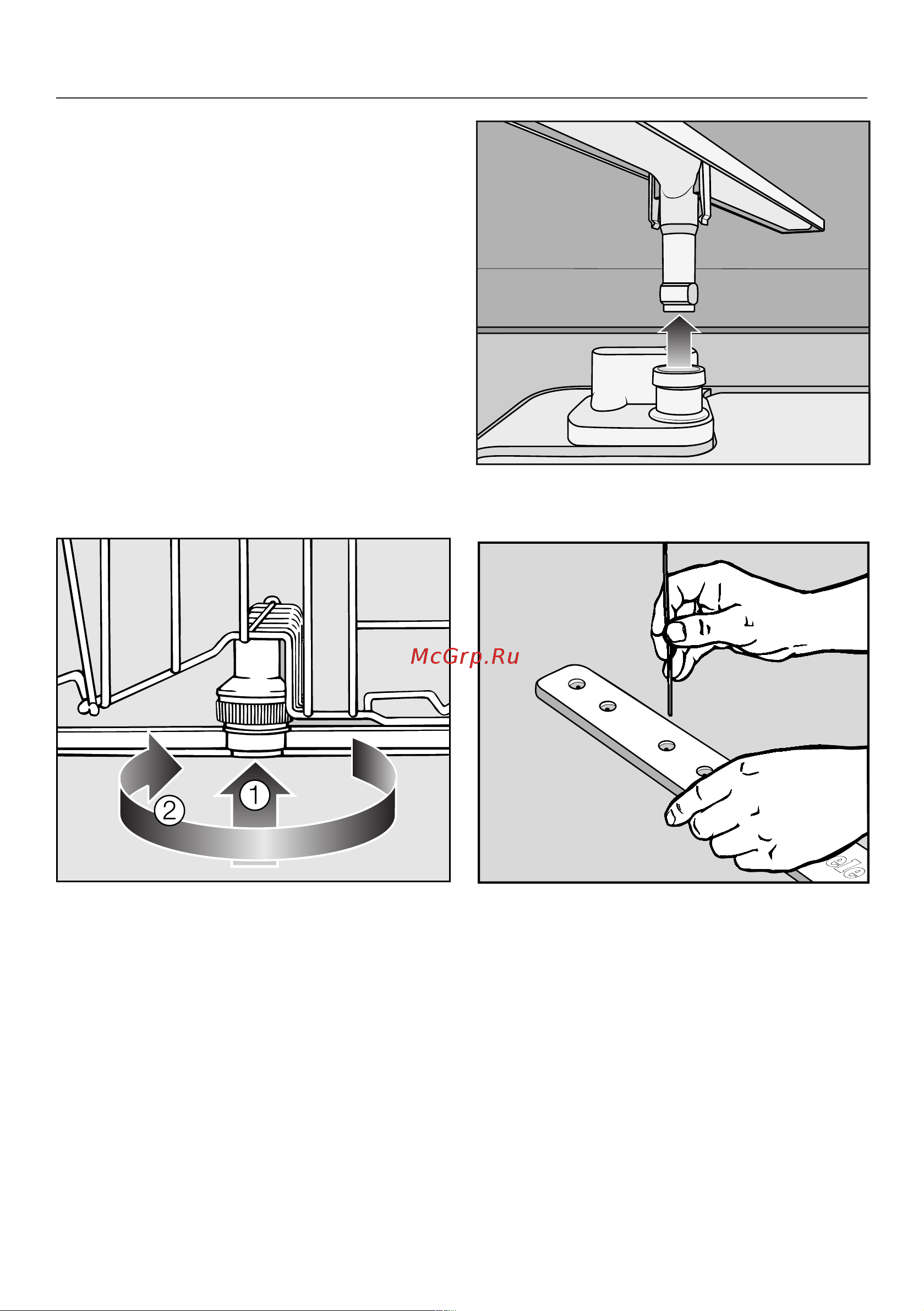 McGrp.Ru

2

1