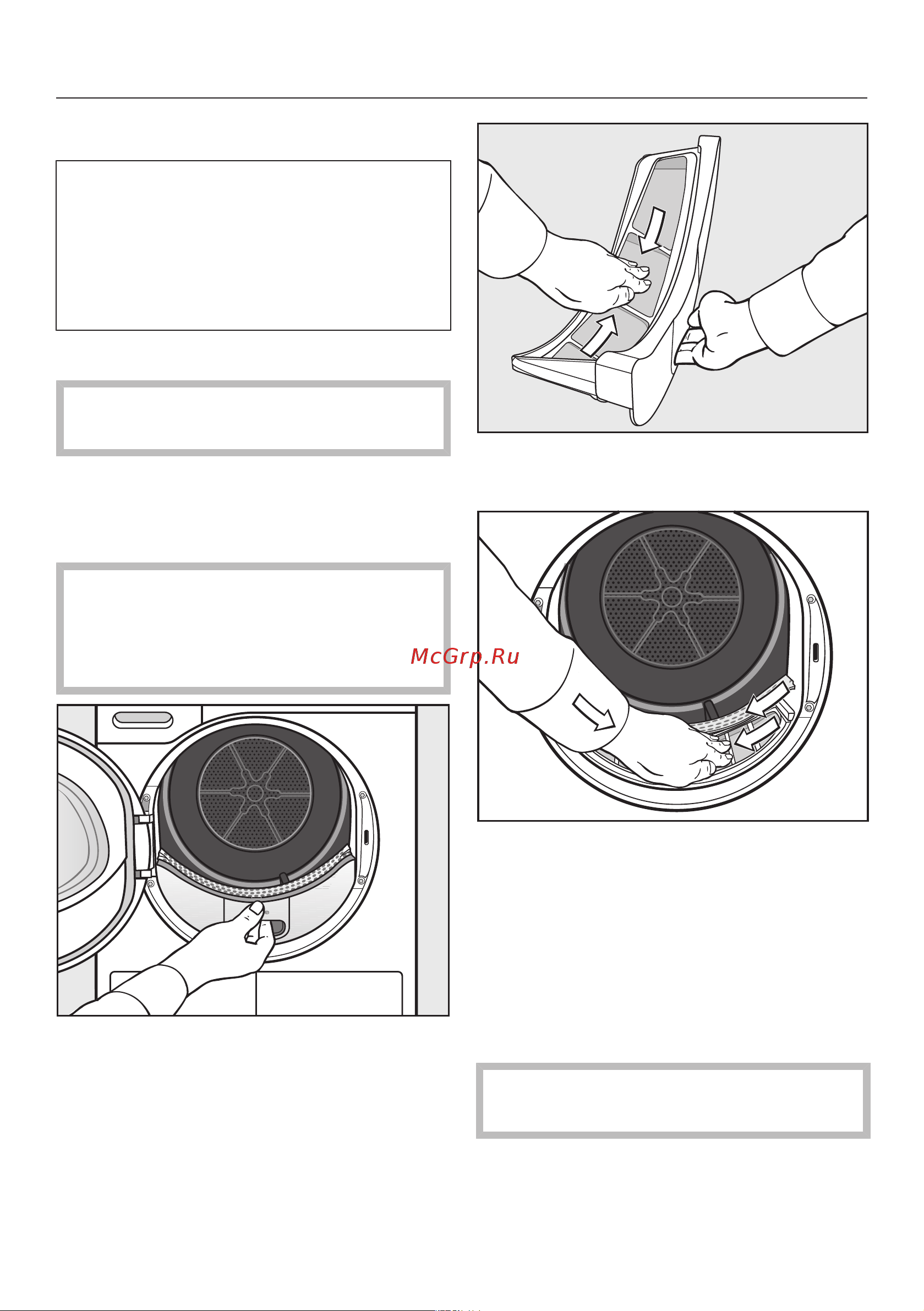 McGrp.Ru