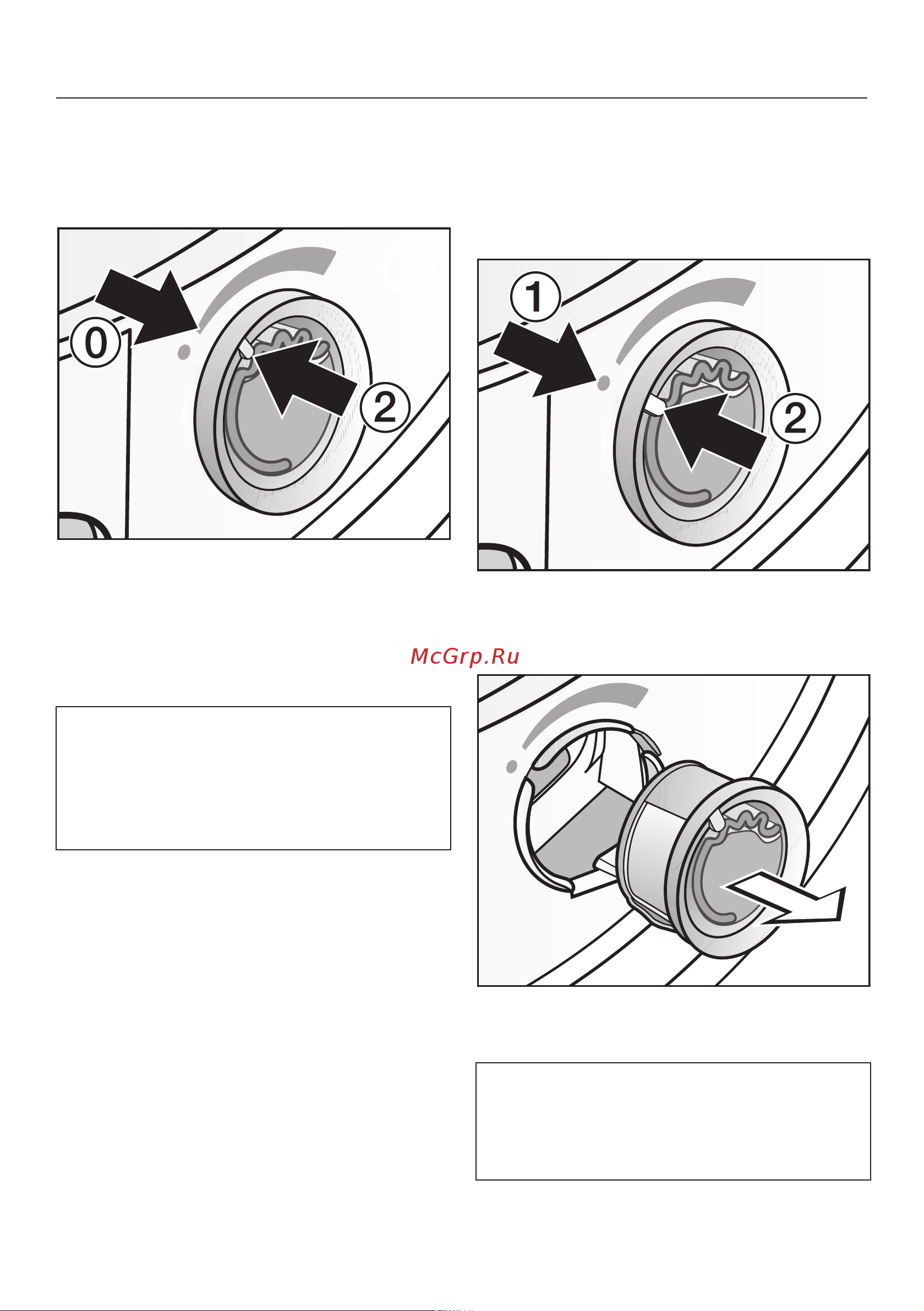 0

2

1

2

McGrp.Ru