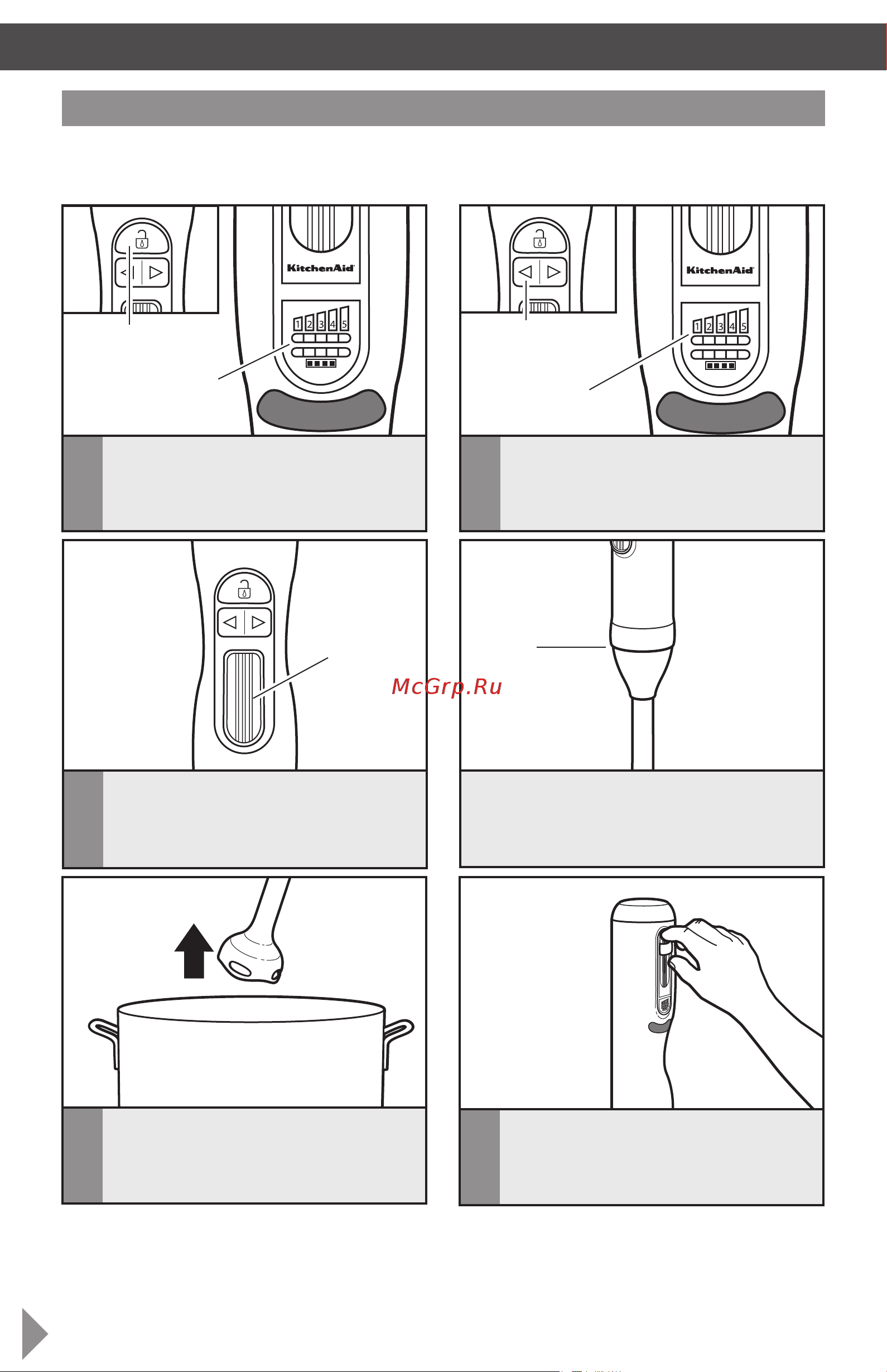 KitchenAid

1 2 3 4 5

KitchenAid

1 2 3 4 5

McGrp.Ru