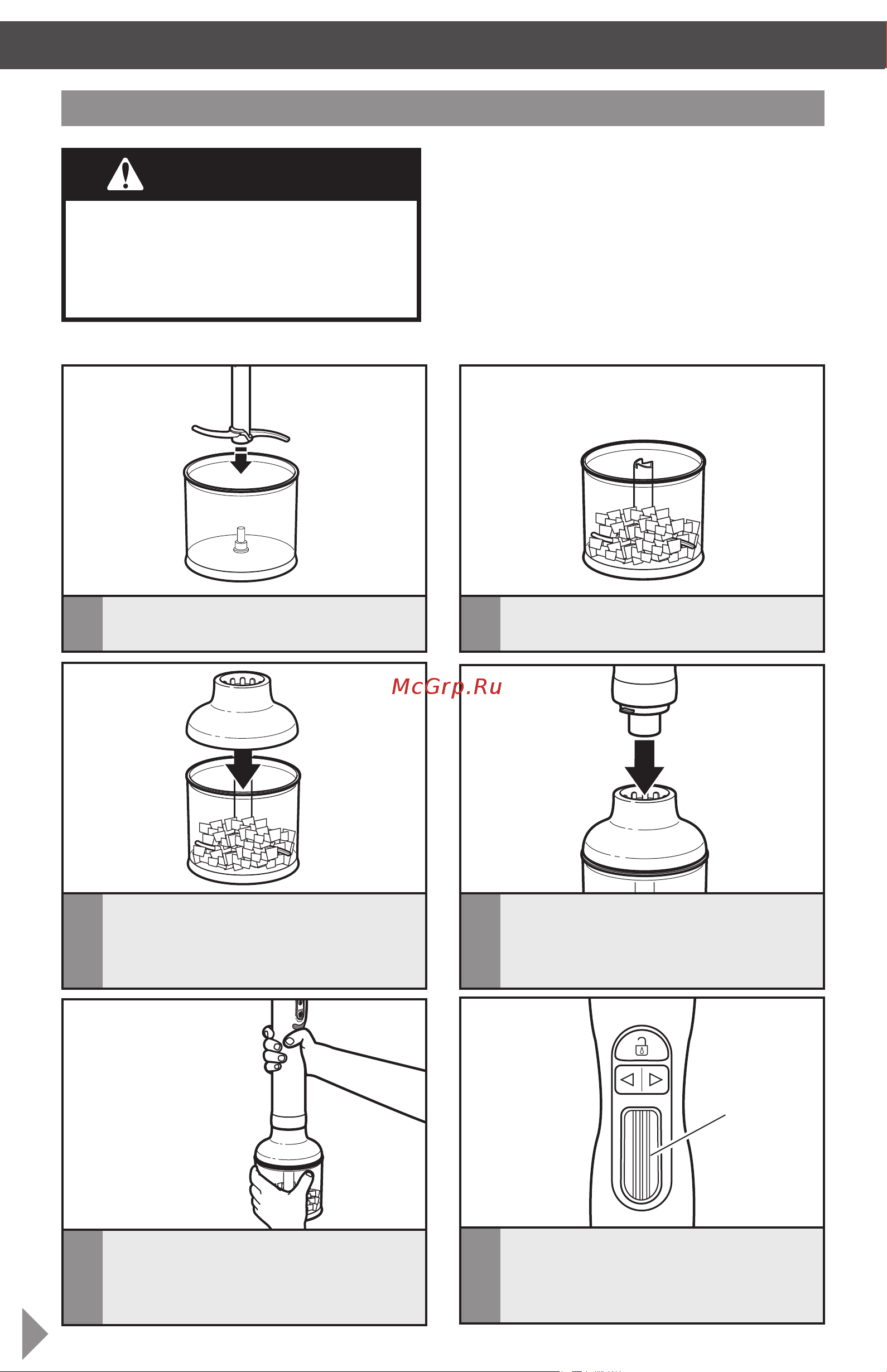 McGrp.Ru