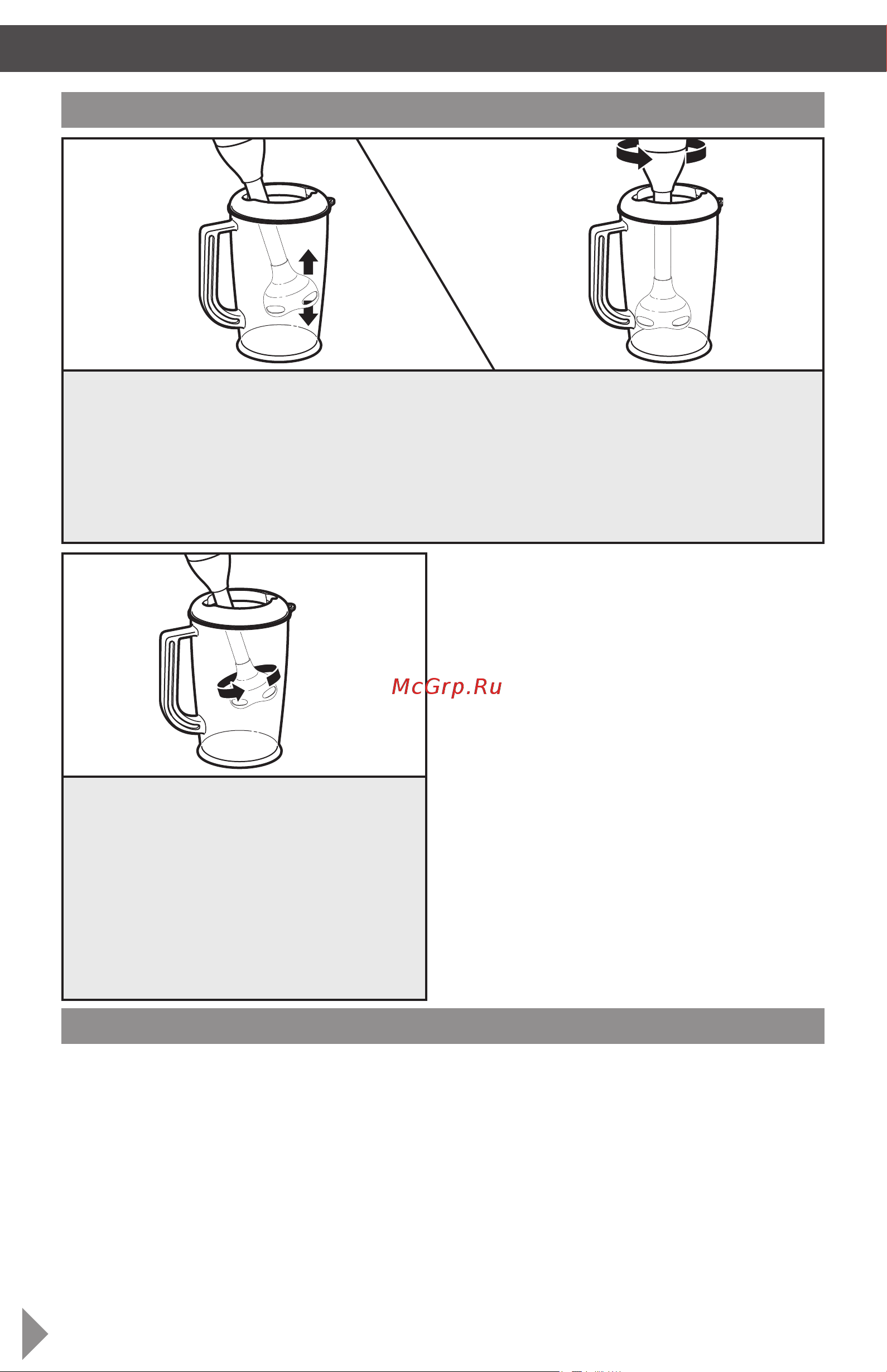 McGrp.Ru