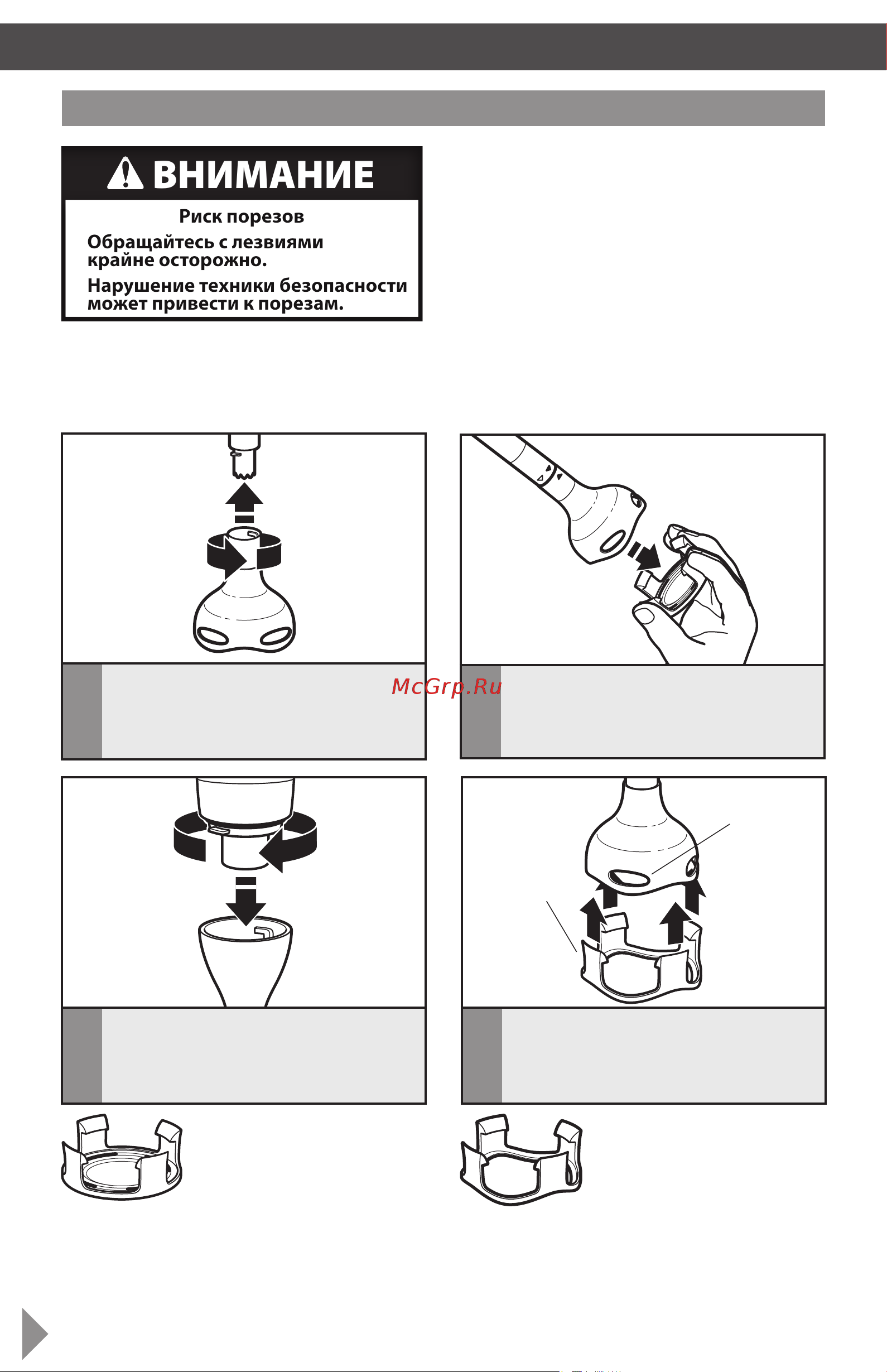 ВНИМАНИЕ

Риск порезов

Обращайтесь с лезвиями крайне осторожно.

Нарушение техники безопасности может привести к порезам.

McGrp.Ru