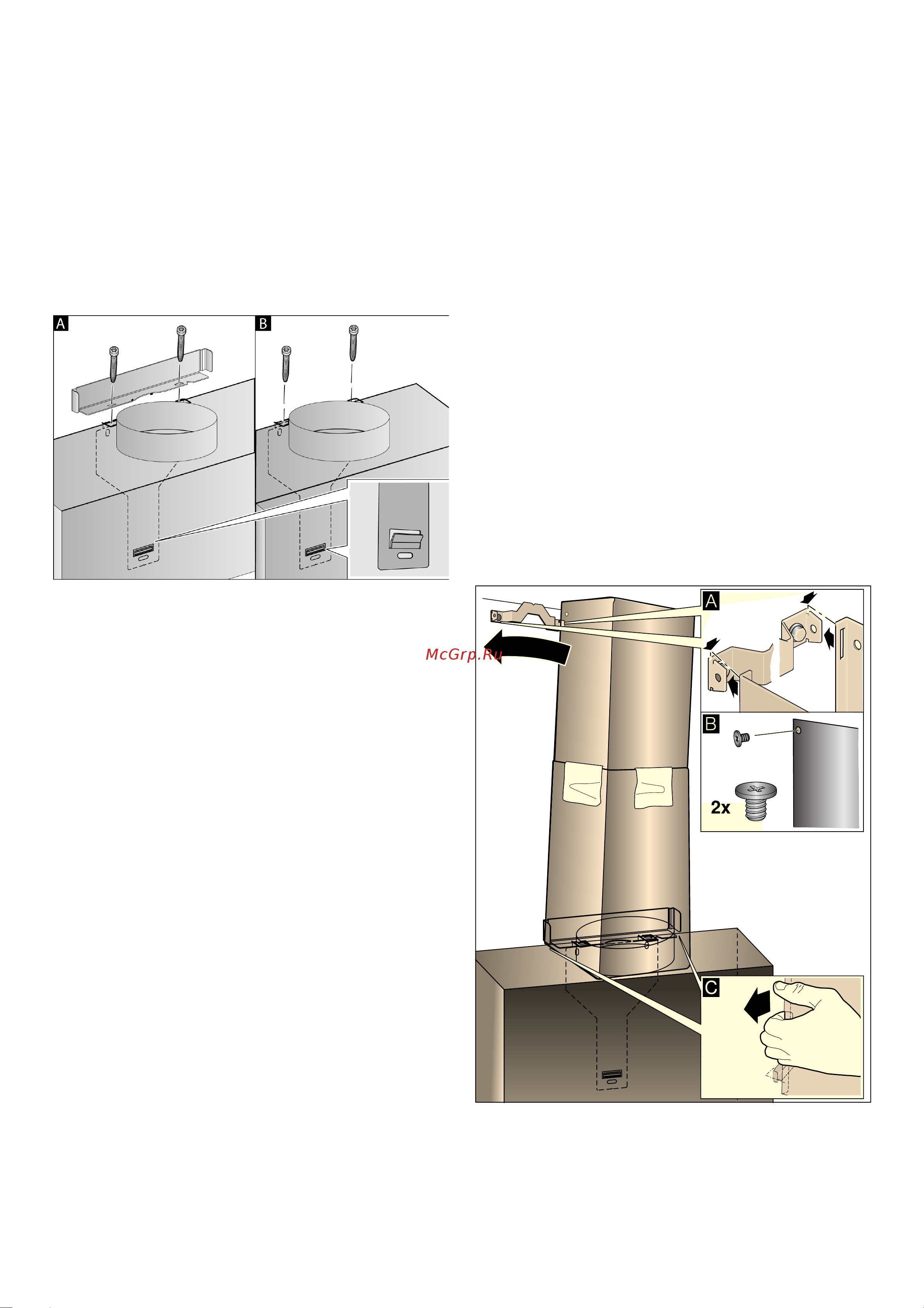 A

B

McGrp.Ru

A

B

2x

C