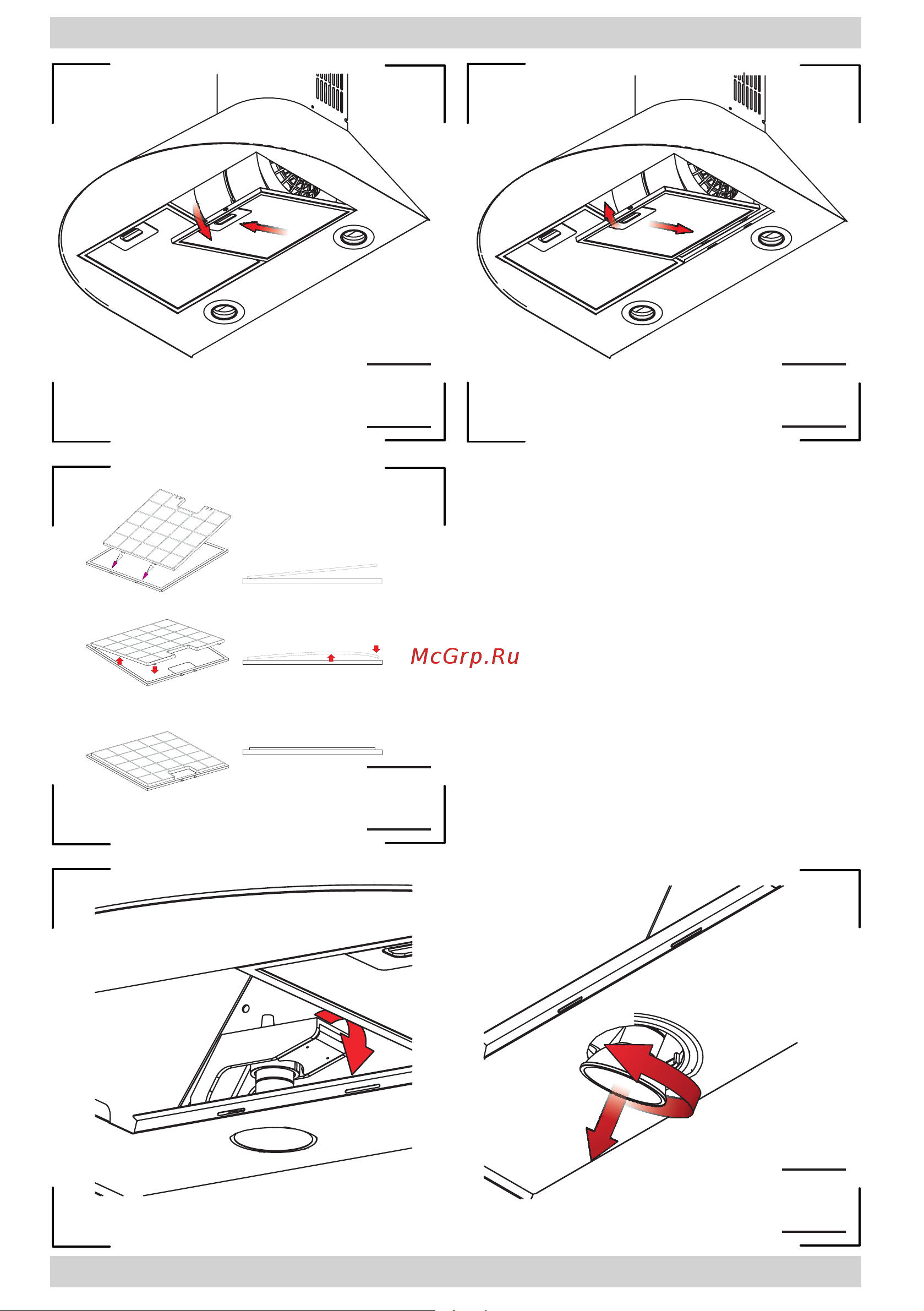 McGrp.Ru