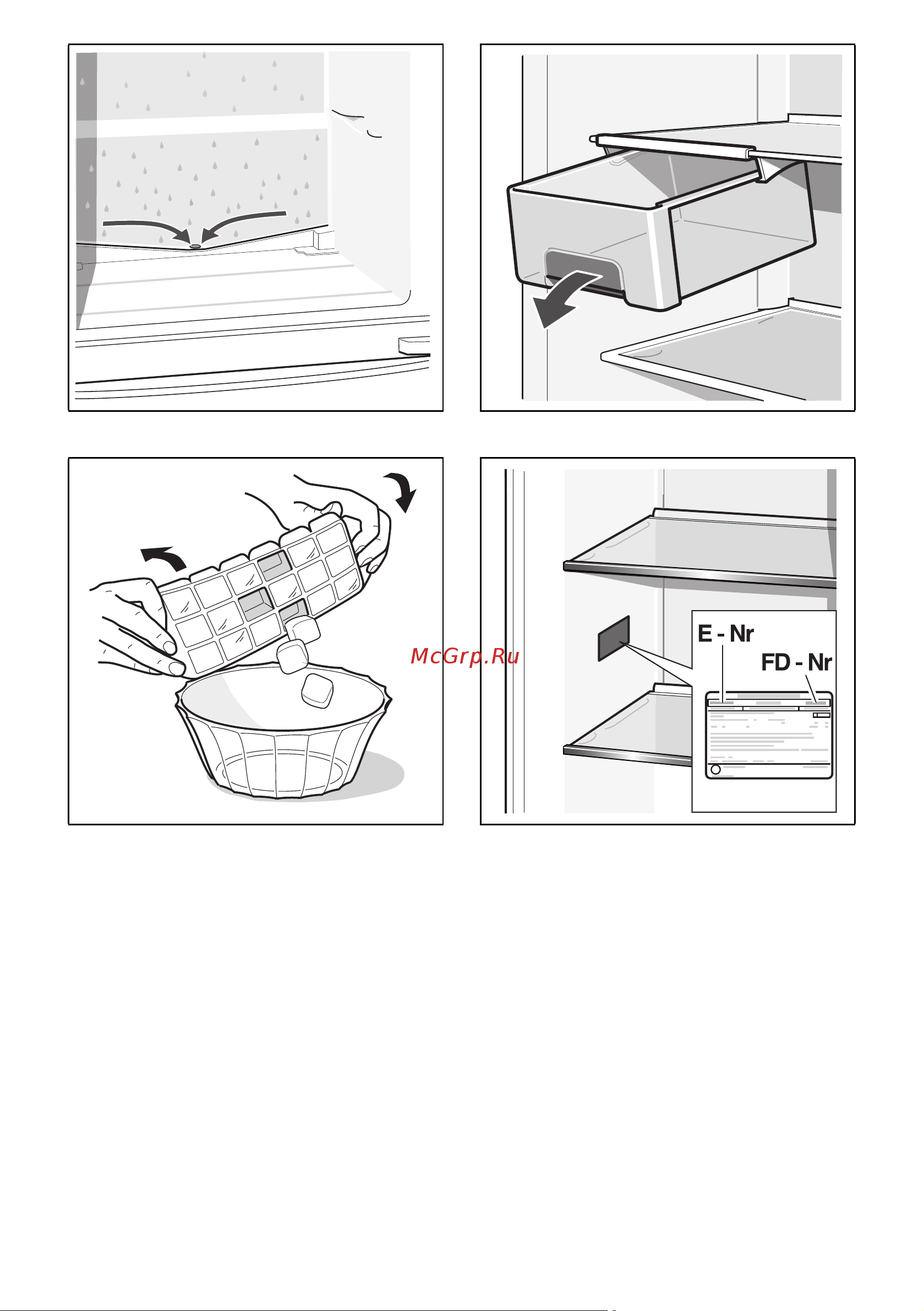 McGrp.Ru

E - Nr

FD - Nr