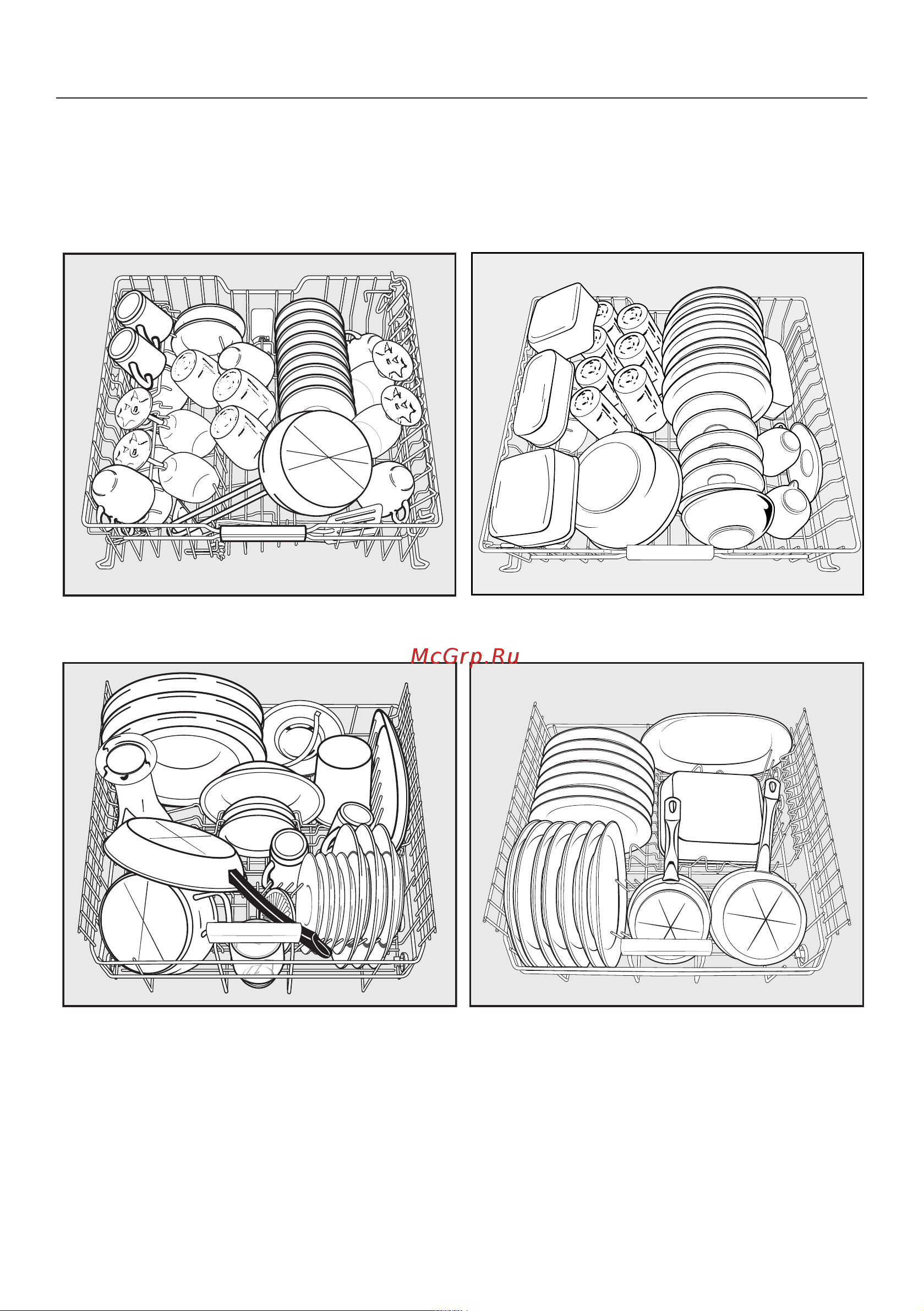 McGrp.Ru