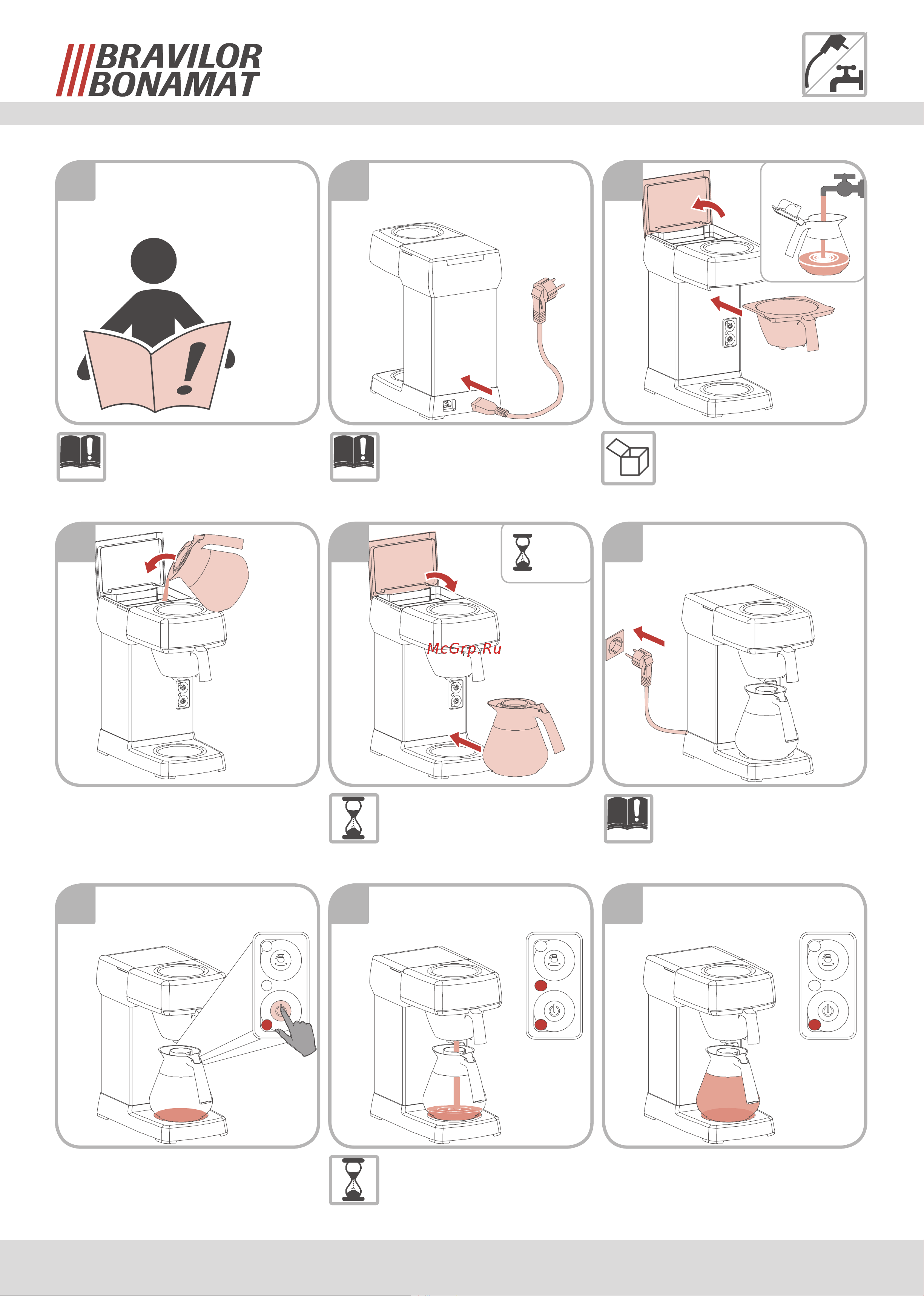 BRAVILOR BONAMAT

McGrp.Ru