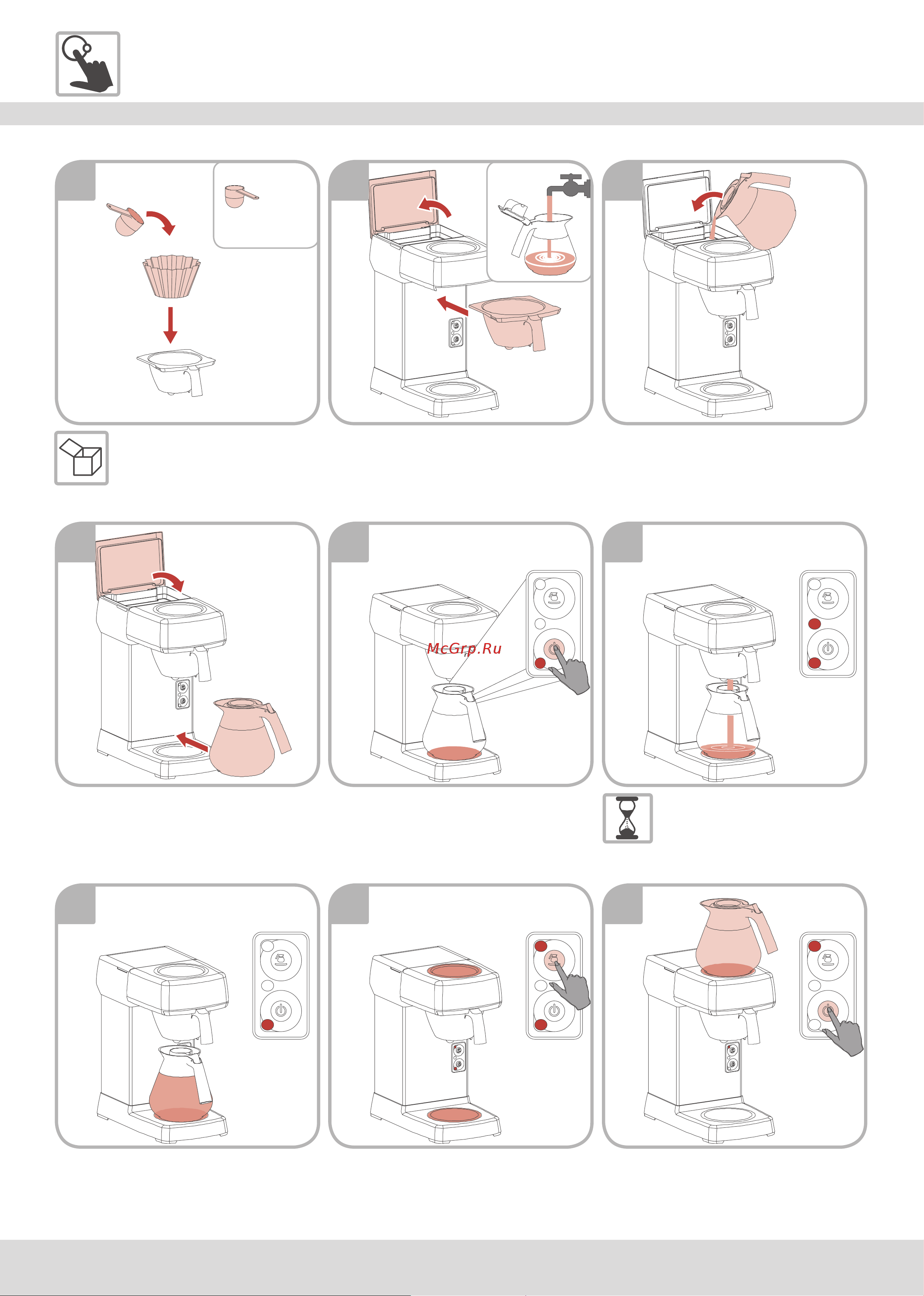 McGrp.Ru