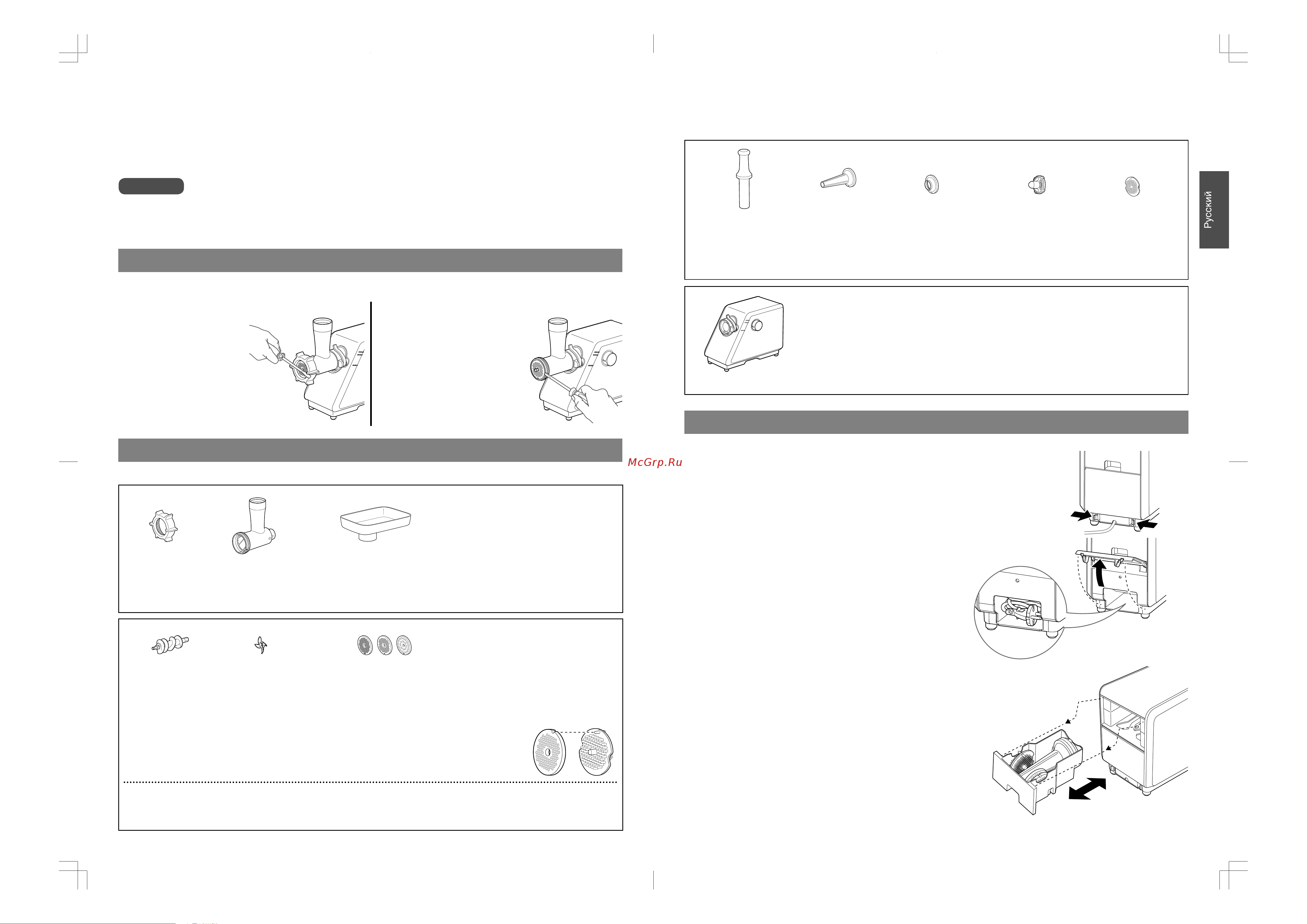 Русский

McGrp.Ru