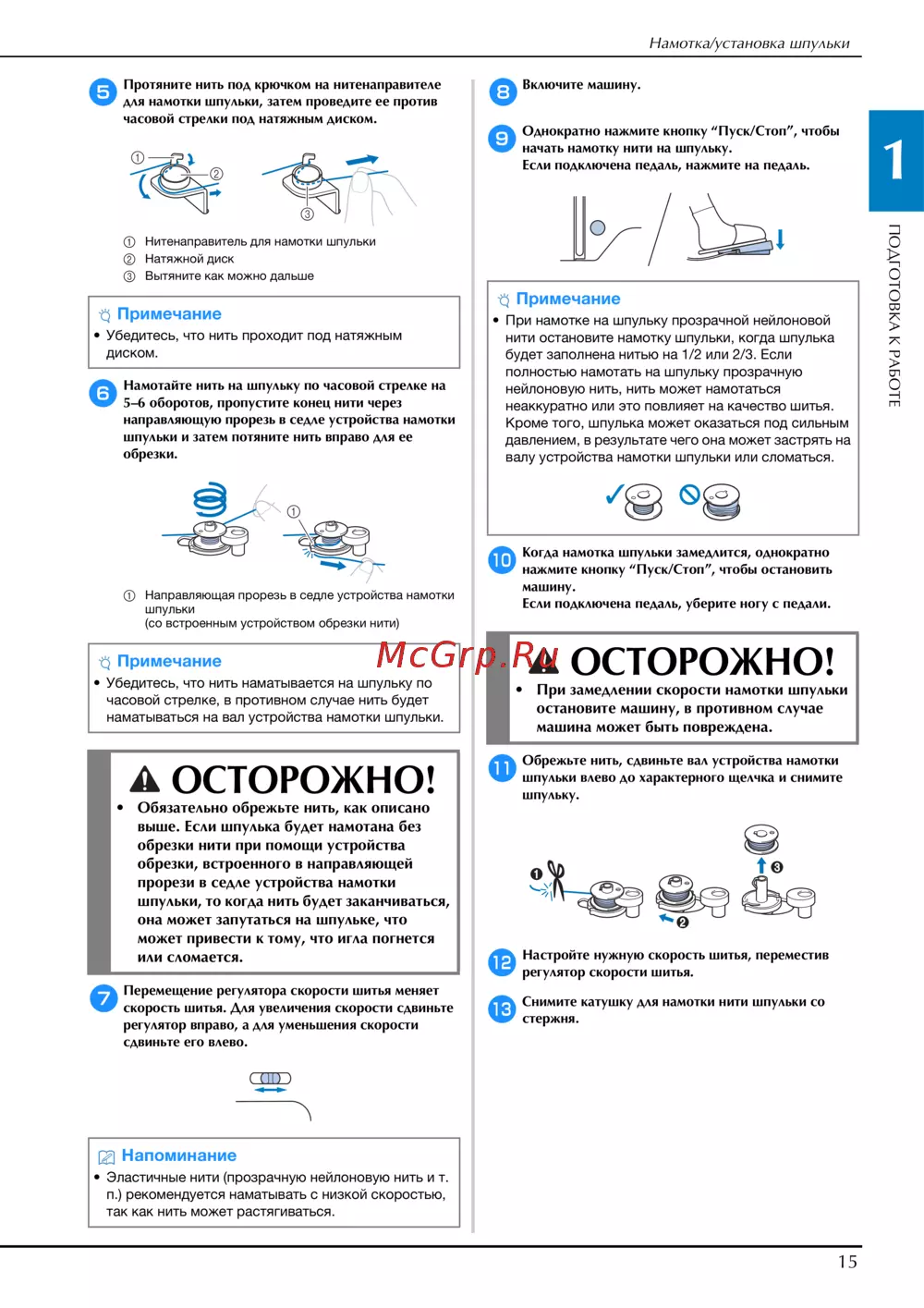 Намотка/установка шпульки

5 Протяните нить под крючком на нитенаправителе для намотки шпульки, затем проведите ее против часовой стрелки под натяжным диском.

① ②

③

① Нитенаправитель для намотки шпульки
② Натяжной диск
③ Вытяните как можно дальше

Примечание
• Убедитесь, что нить проходит под натяжным диском.

6 Намотайте нить на шпульку по часовой стрелке на 5–6 оборотов, пропустите конец нити через направляющую прорезь в седле устройства намотки шпульки и затем потяните нить вправо для ее обрезки.

①

① Направляющая прорезь в седле устройства намотки шпульки (со встроенным устройством обрезки нити)

Примечание
• Убедитесь, что нить наматывается на шпульку по часовой стрелке, в противном случае нить будет наматываться на вал устройства намотки шпульки.

ОСТОРОЖНО!
• Обязательно обрежьте нить, как описано выше. Если шпулька будет намотана без обрезки нити при помощи устройства обрезки, встроенного в направляющей прорези в седле устройства намотки шпульки, то когда нить будет заканчиваться, она может запутаться на шпульке, что может привести к тому, что игла погнется или сломается.

7 Перемещение регулятора скорости шитья меняет скорость шитья. Для увеличения скорости сдвиньте регулятор вправо, а для уменьшения скорости сдвиньте его влево.

Напоминание
• Эластичные нити (прозрачную нейлоновую нить и т. п.) рекомендуется наматывать с низкой скоростью, так как нить может растягиваться.

8 Включите машину.

9 Однократно нажмите кнопку “Пуск/Стоп”, чтобы начать намотку нити на шпульку.
Если подключена педаль, нажмите на педаль.

Примечание
• При намотке на шпульку прозрачной нейлоновой нити остановите намотку шпульки, когда шпулька будет заполнена нитью на 1/2 или 2/3. Если полностью намотать на шпульку прозрачную нейлоновую нить, нить может намотаться неаккуратно или это повлияет на качество шитья. Кроме того, шпулька может оказаться под сильным давлением, в результате чего она может застрять на валу устройства намотки шпульки или сломаться.

10 Когда намотка шпульки замедлится, однократно нажмите кнопку “Пуск/Стоп”, чтобы остановить машину.
Если подключена педаль, уберите ногу с педали.

McGrp.Ru

ОСТОРОЖНО!
• При замедлении скорости намотки шпульки остановите машину, в противном случае машина может быть повреждена.

11 Обрежьте нить, сдвиньте вал устройства намотки шпульки влево до характерного щелчка и снимите шпульку.

❶ ❷ ❸

12 Настройте нужную скорость шитья, переместив регулятор скорости шитья.

13 Снимите катушку для намотки нити шпульки со стержня.

1

ПОДГОТОВКА К РАБОТЕ

15