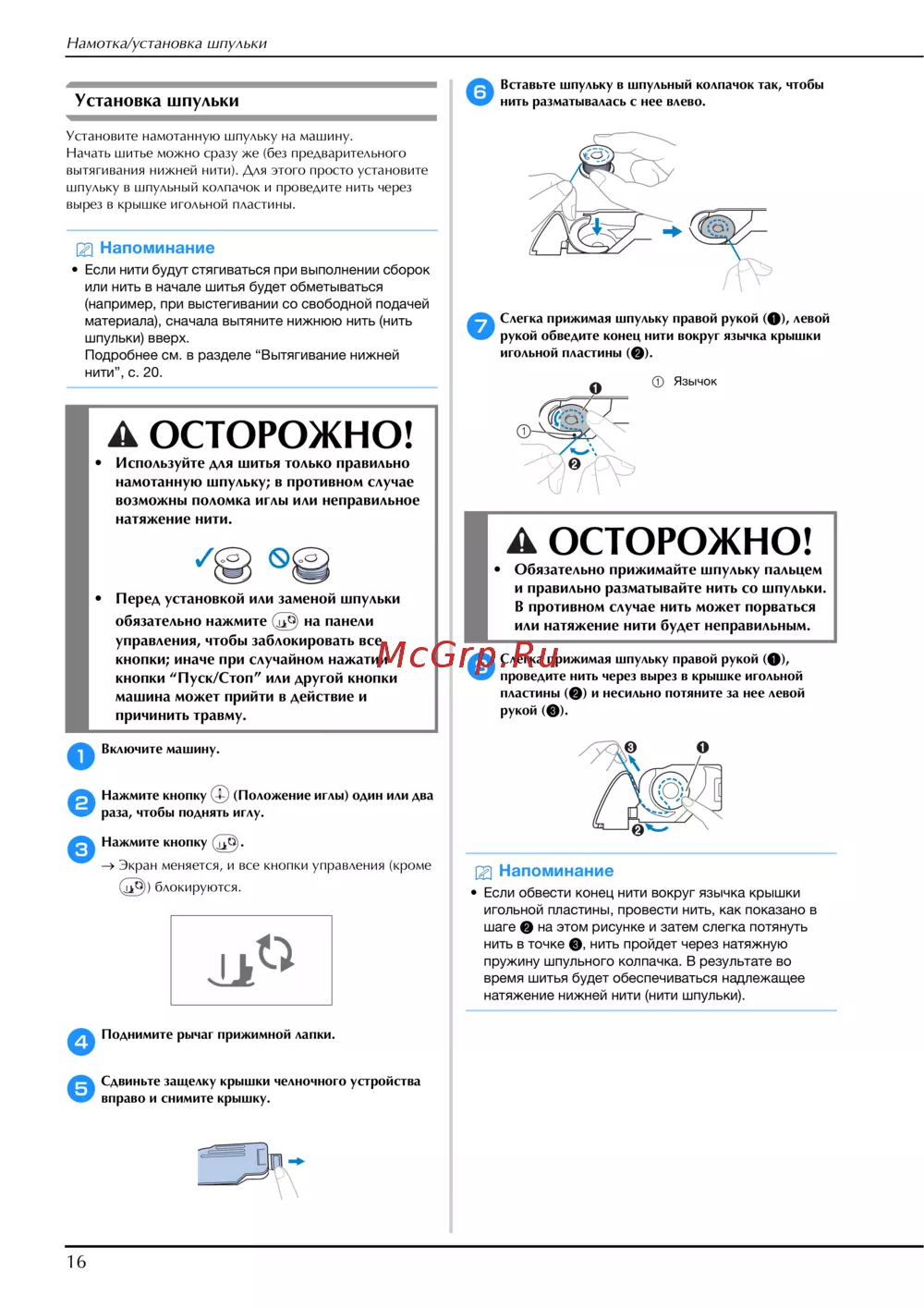 Намотка/установка шпульки

Установка шпульки

Установите намотанную шпульку на машину.
Начать шитье можно сразу же (без предварительного вытягивания нижней нити). Для этого просто установите шпульку в шпульный колпачок и проведите нить через вырез в крышке игольной пластины.

Напоминание

• Если нити будут стягиваться при выполнении сборок или нить в начале шитья будет обметываться (например, при выстегивании со свободной подачей материала), сначала вытяните нижнюю нить (нить шпульки) вверх.
Подробнее см. в разделе "Вытягивание нижней нити", с. 20.

ОСТОРОЖНО!

• Используйте для шитья только правильно намотанную шпульку; в противном случае возможны поломка иглы или неправильное натяжение нити.

• Перед установкой или заменой шпульки обязательно нажмите на панели управления, чтобы заблокировать все кнопки; иначе при случайном нажатии кнопки "Пуск/Стоп" или другой кнопки машина может прийти в действие и причинить травму.

1 Включите машину.

2 Нажмите кнопку (Положение иглы) один или два раза, чтобы поднять иглу.

3 Нажмите кнопку .
→ Экран меняется, и все кнопки управления (кроме ) блокируются.

4 Поднимите рычаг прижимной лапки.

5 Сдвиньте защелку крышки челночного устройства вправо и снимите крышку.

6 Вставьте шпульку в шпульный колпачок так, чтобы нить разматывалась с нее влево.

7 Слегка прижимая шпульку правой рукой (❶), левой рукой обведите конец нити вокруг язычка крышки игольной пластины (❷).

① Язычок

❶
①
❷

ОСТОРОЖНО!

• Обязательно прижимайте шпульку пальцем и правильно разматывайте нить со шпульки. В противном случае нить может порваться или натяжение нити будет неправильным.

McGrp.Ru

8 Слегка прижимая шпульку правой рукой (❶), проведите нить через вырез в крышке игольной пластины (❷) и несильно потяните за нее левой рукой (❸).

❸ ❶
❷

Напоминание

• Если обвести конец нити вокруг язычка крышки игольной пластины, провести нить, как показано в шаге ❷ на этом рисунке и затем слегка потянуть нить в точке ❸, нить пройдет через натяжную пружину шпульного колпачка. В результате во время шитья будет обеспечиваться надлежащее натяжение нижней нити (нити шпульки).

16