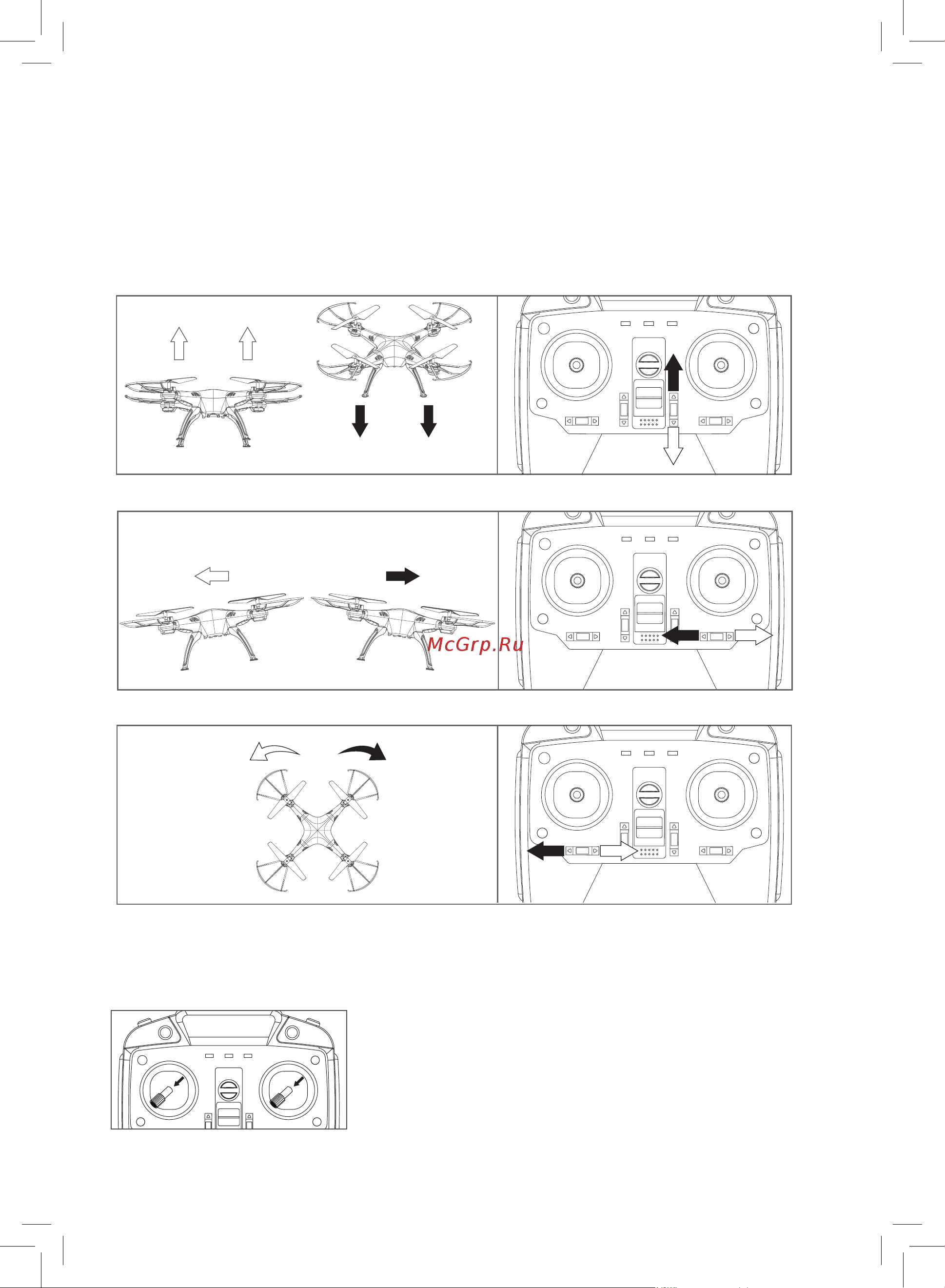 McGrp.Ru