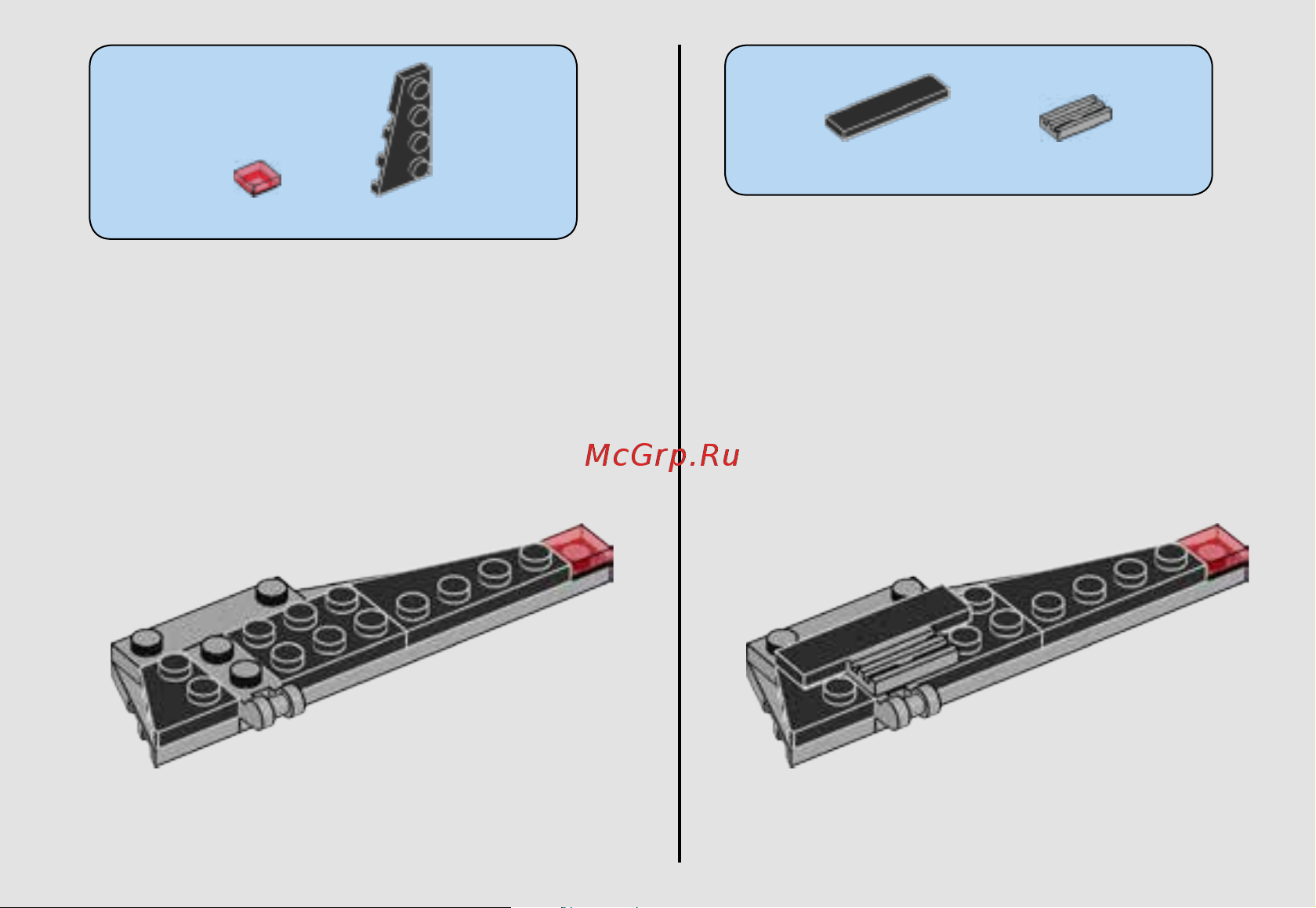 McGrp.Ru