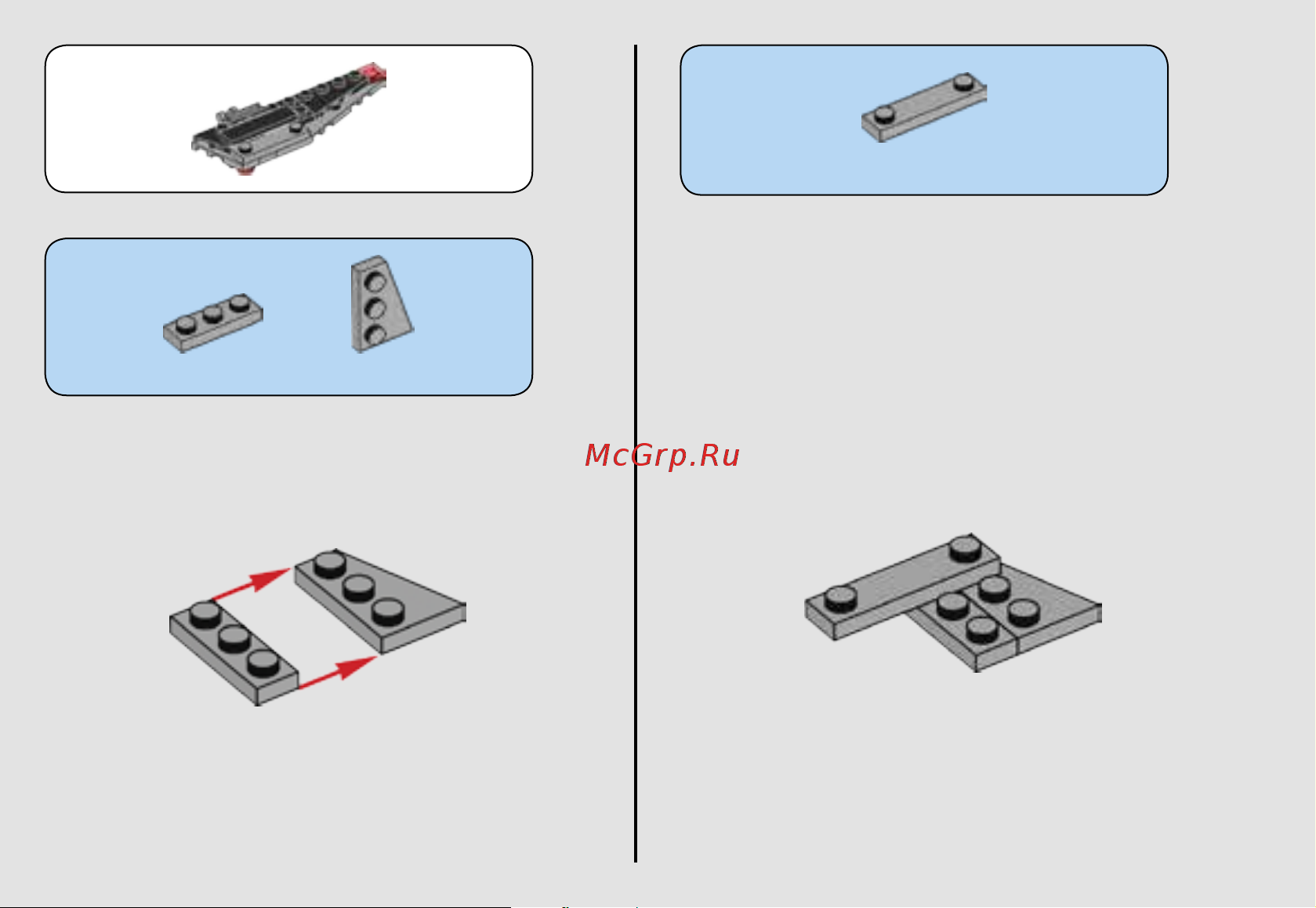 McGrp.Ru