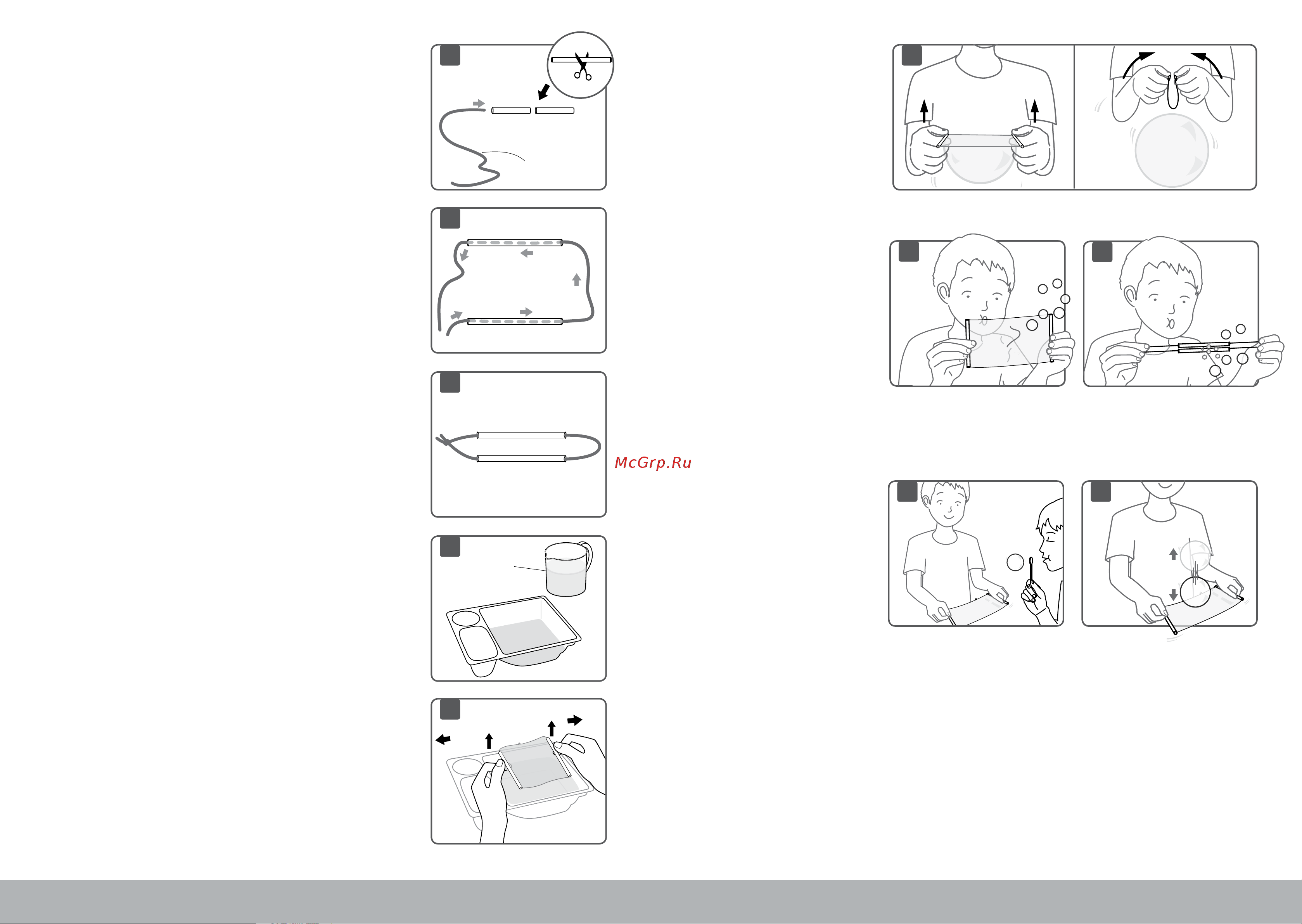 McGrp.Ru