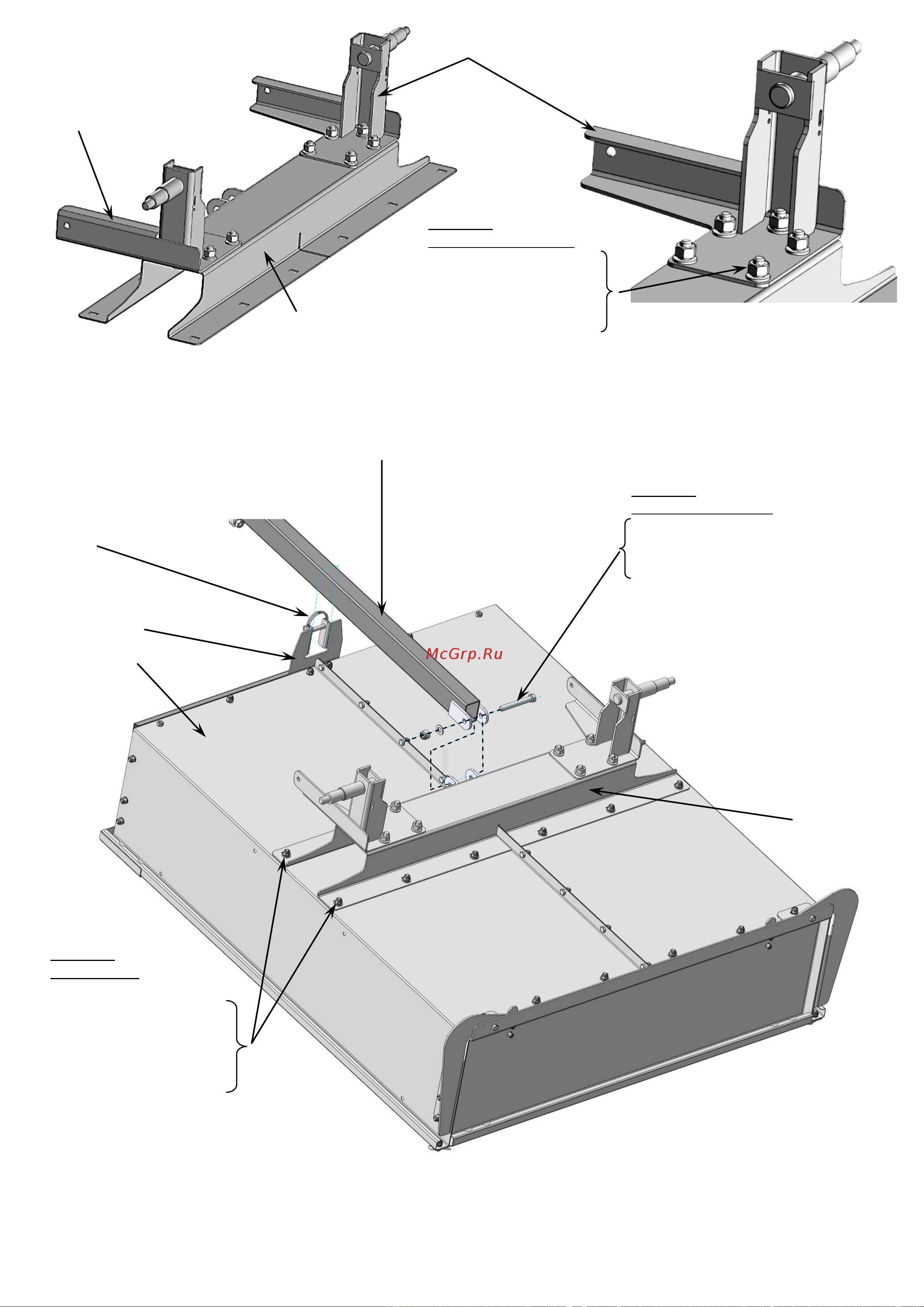 McGrp.Ru