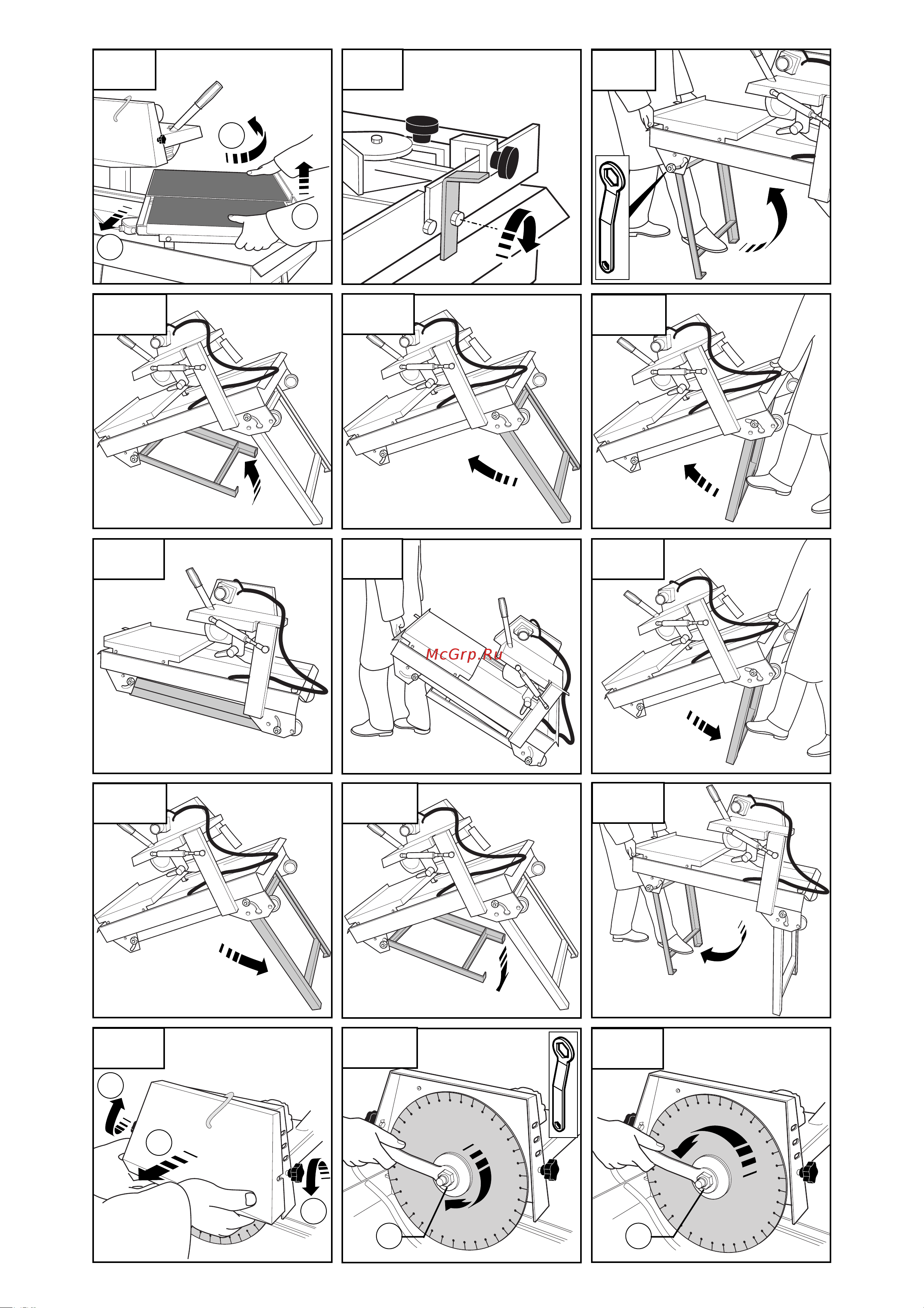 McGrp.Ru