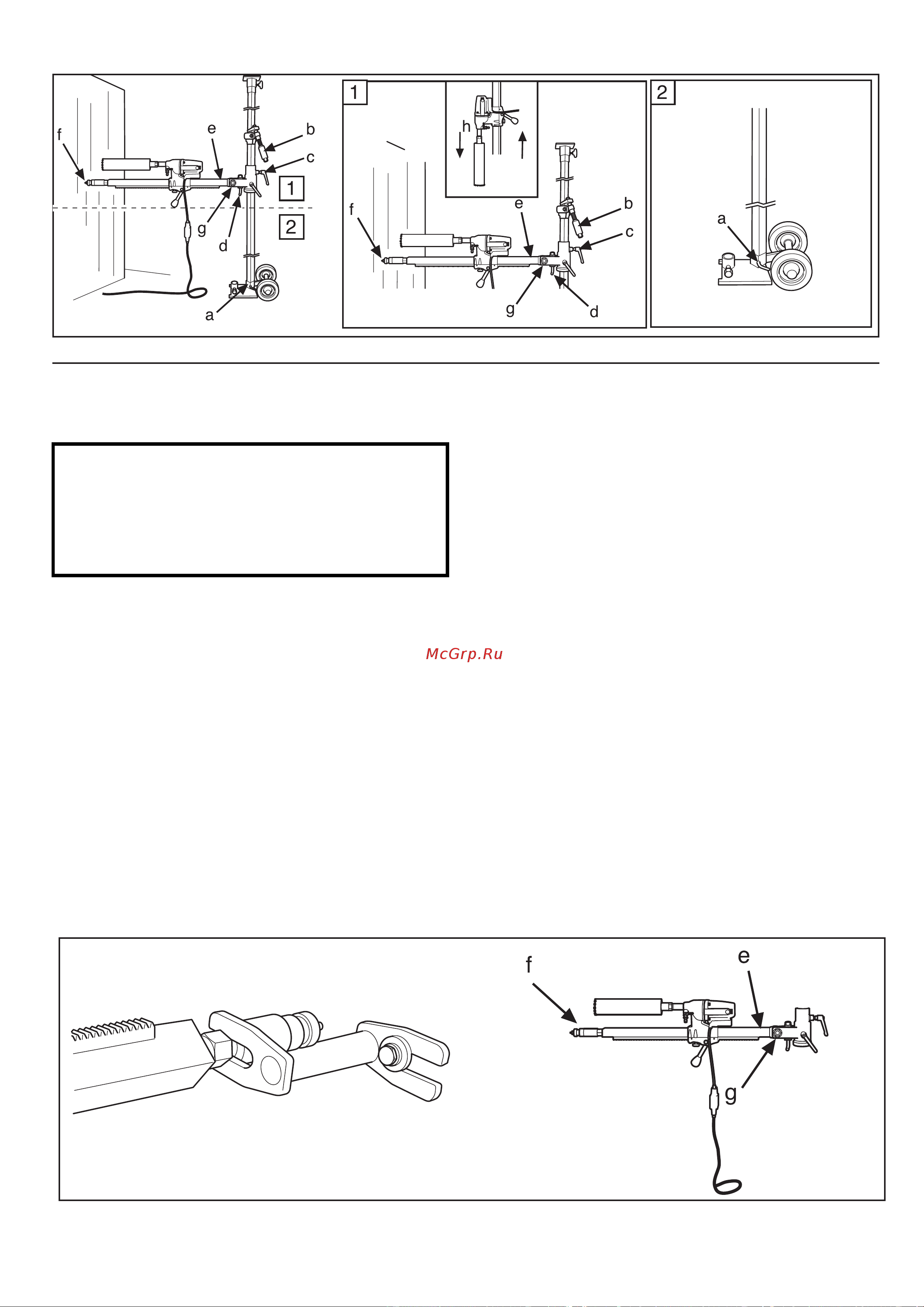 f
e
b
c
1
2
g
d
a

1
h
f
e
b
c
g
d

2
a

McGrp.Ru

f
e
g