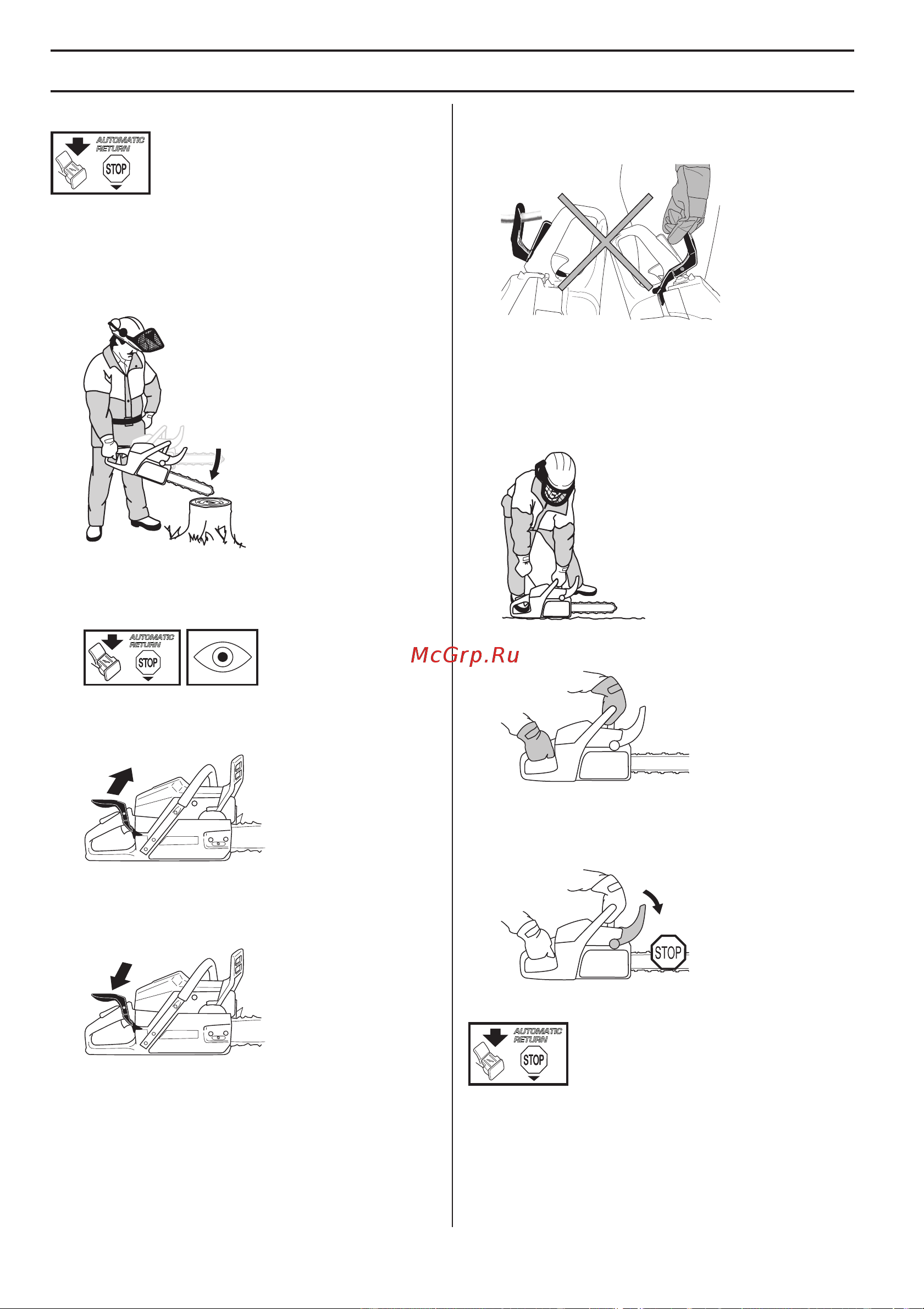 AUTOMATIC RETURN
STOP

AUTOMATIC RETURN
STOP

McGrp.Ru

STOP

AUTOMATIC RETURN
STOP